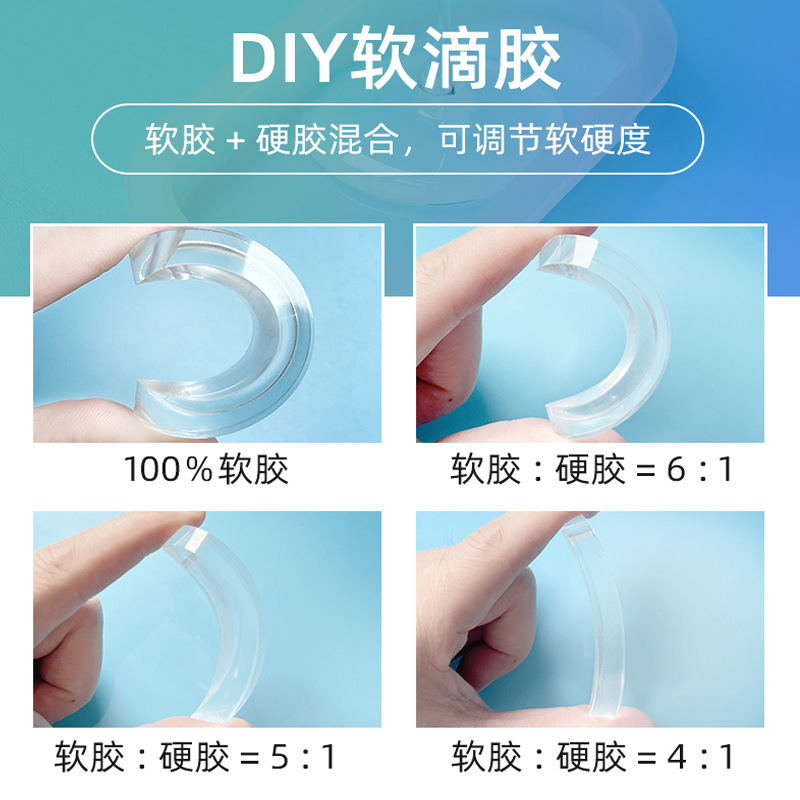 DIY软滴胶

软胶 + 硬胶混合，可调节软硬度

100％软胶

软胶：硬胶 = 6：1

软胶：硬胶 = 5：1

软胶：硬胶 = 4：1