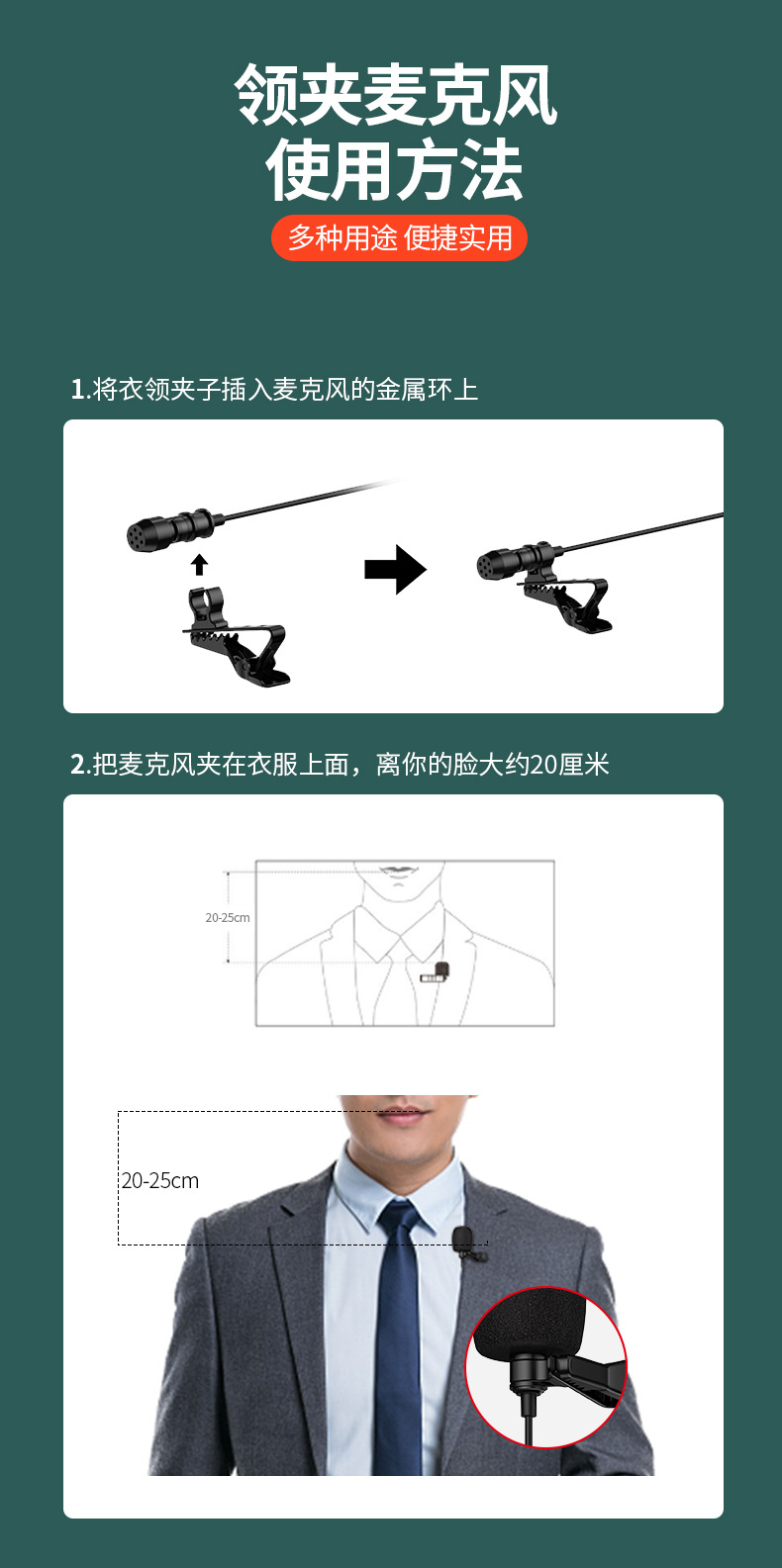 领夹麦克风
使用方法

多种用途 便捷实用

1.将衣领夹子插入麦克风的金属环上

2.把麦克风夹在衣服上面，离你的脸大约20厘米

20-25cm

20-25cm