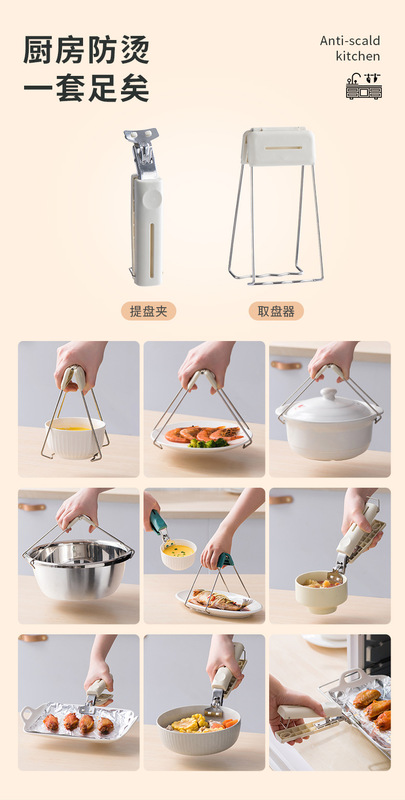 厨房防烫
一套足矣

Anti-scald
kitchen

提盘夹

取盘器