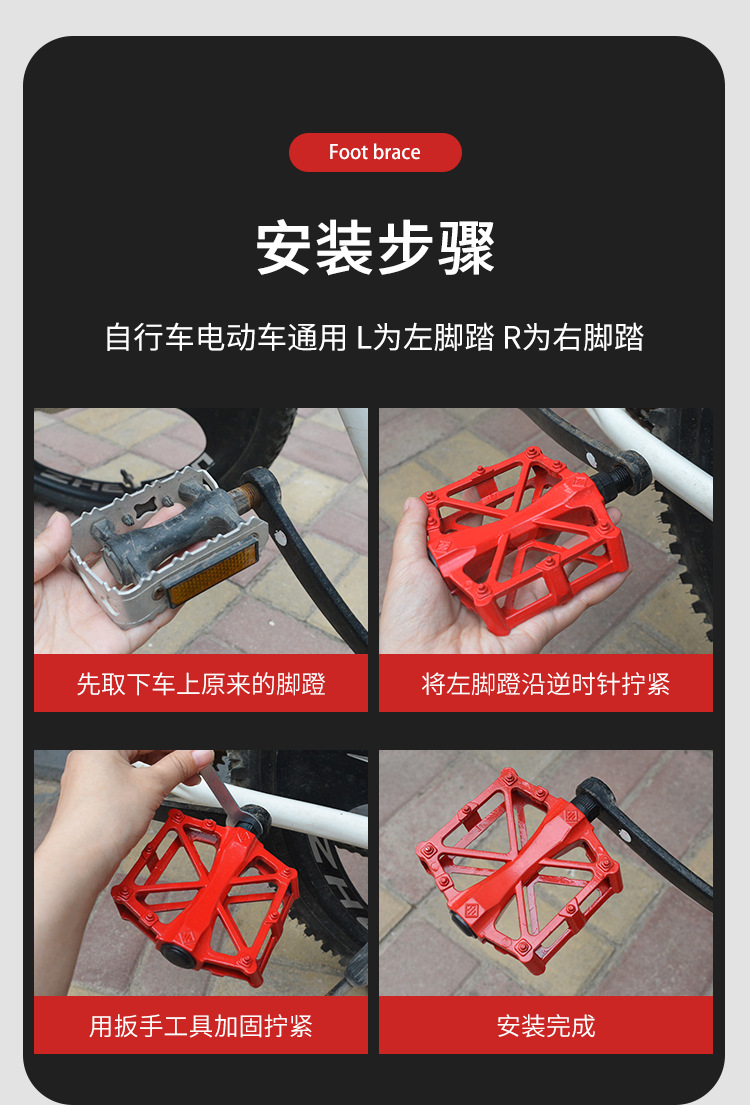 Foot brace

安装步骤

自行车电动车通用 L为左脚踏 R为右脚踏

先取下车上原来的脚蹬

将左脚蹬沿逆时针拧紧

用扳手工具加固拧紧

安装完成