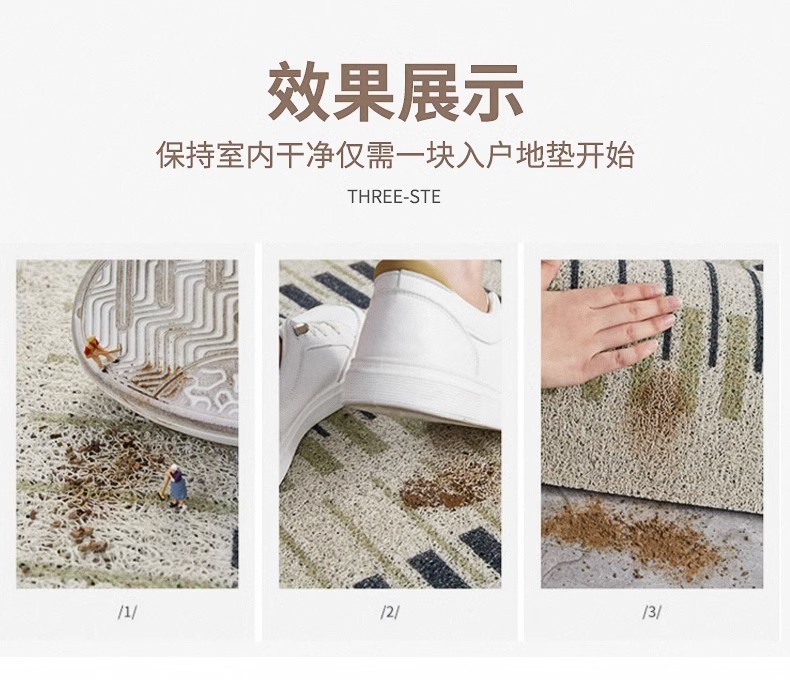 效果展示

保持室内干净仅需一块入户地垫开始

THREE-STE

/1/

/2/

/3/