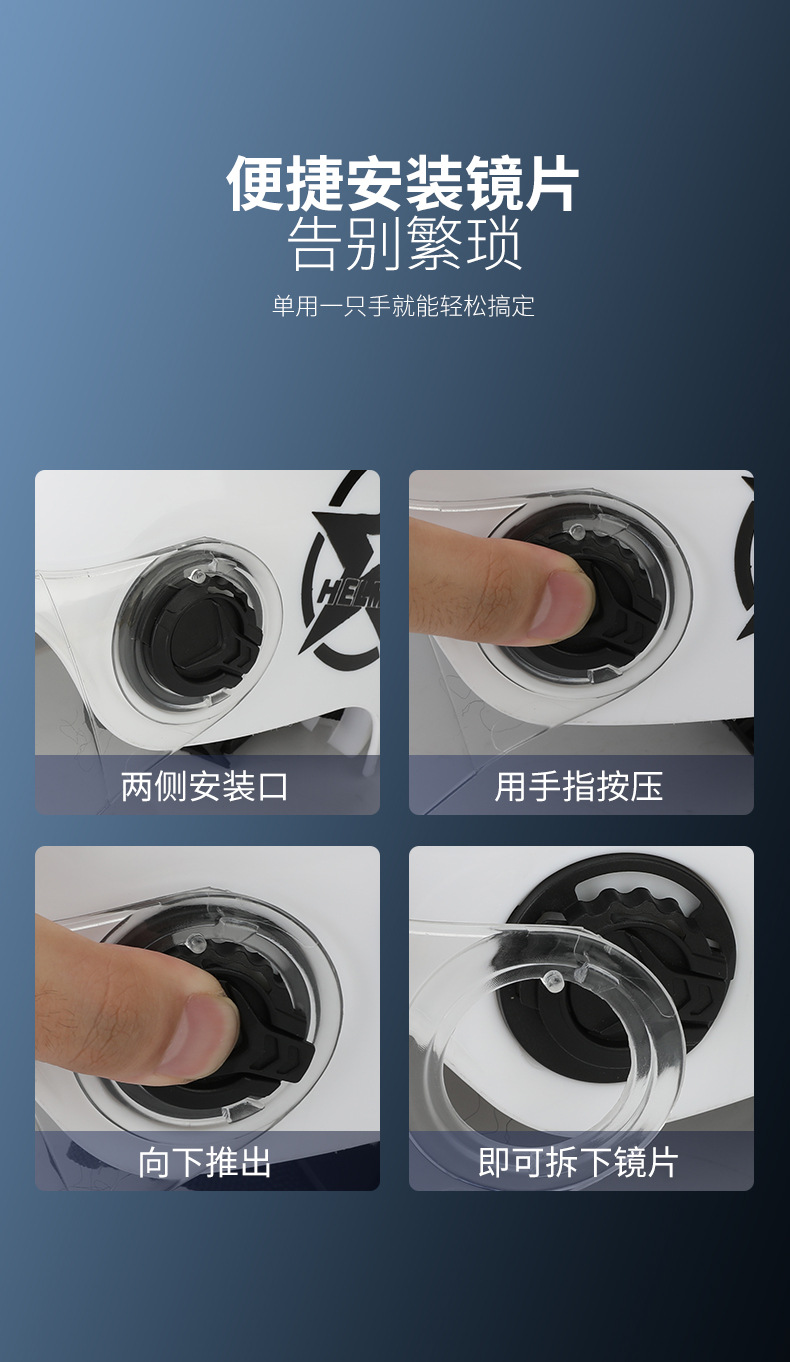 便捷安装镜片
告别繁琐

单用一只手就能轻松搞定

HELM

两侧安装口

用手指按压

向下推出

即可拆下镜片