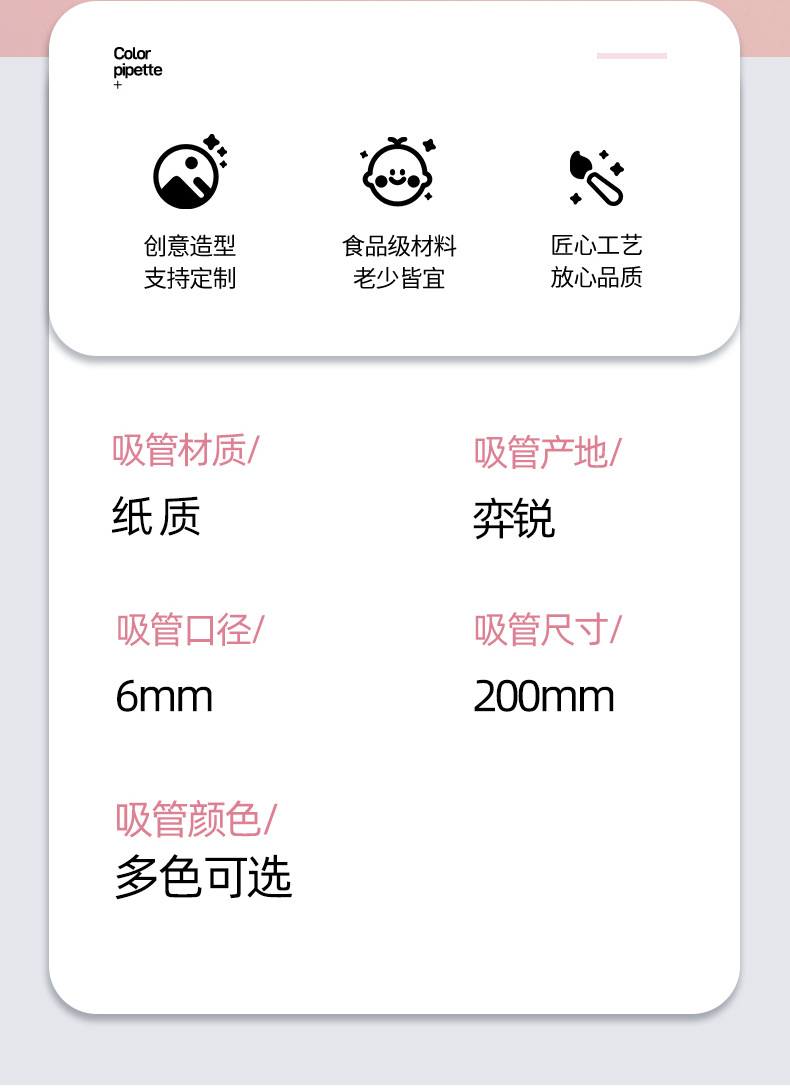 Color
pipette
+

创意造型
支持定制

食品级材料
老少皆宜

匠心工艺
放心品质

吸管材质/
纸 质

吸管产地/
弈锐

吸管口径/
6mm

吸管尺寸/
200mm

吸管颜色/
多色可选