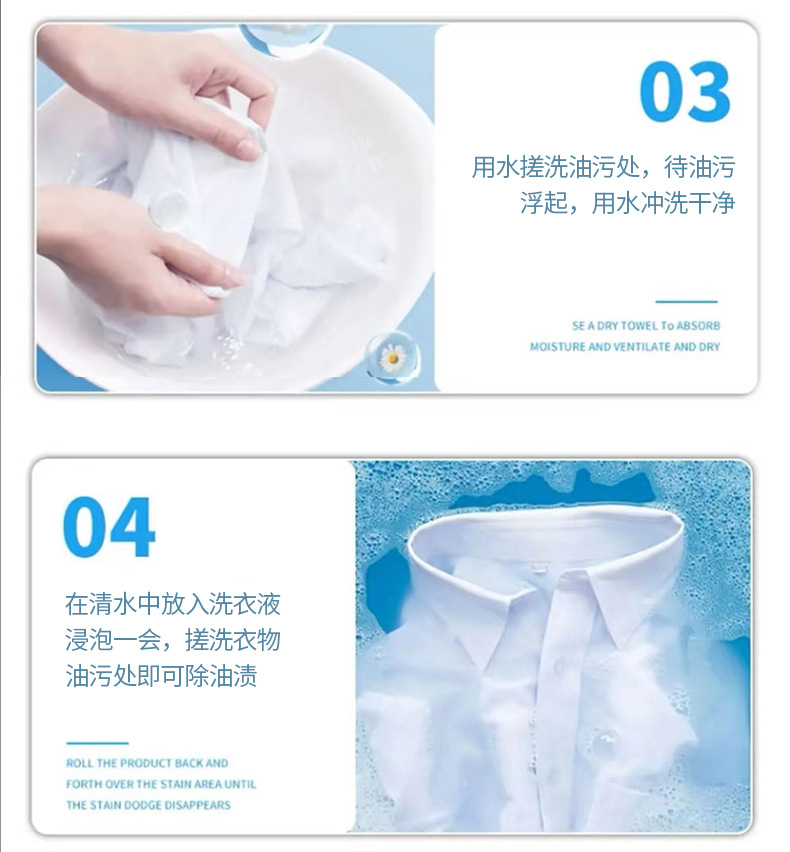 03

用水搓洗油污处，待油污浮起，用水冲洗干净

SE A DRY TOWEL To ABSORB MOISTURE AND VENTILATE AND DRY

04

在清水中放入洗衣液浸泡一会，搓洗衣物油污处即可除油渍

ROLL THE PRODUCT BACK AND FORTH OVER THE STAIN AREA UNTIL THE STAIN DODGE DISAPPEARS