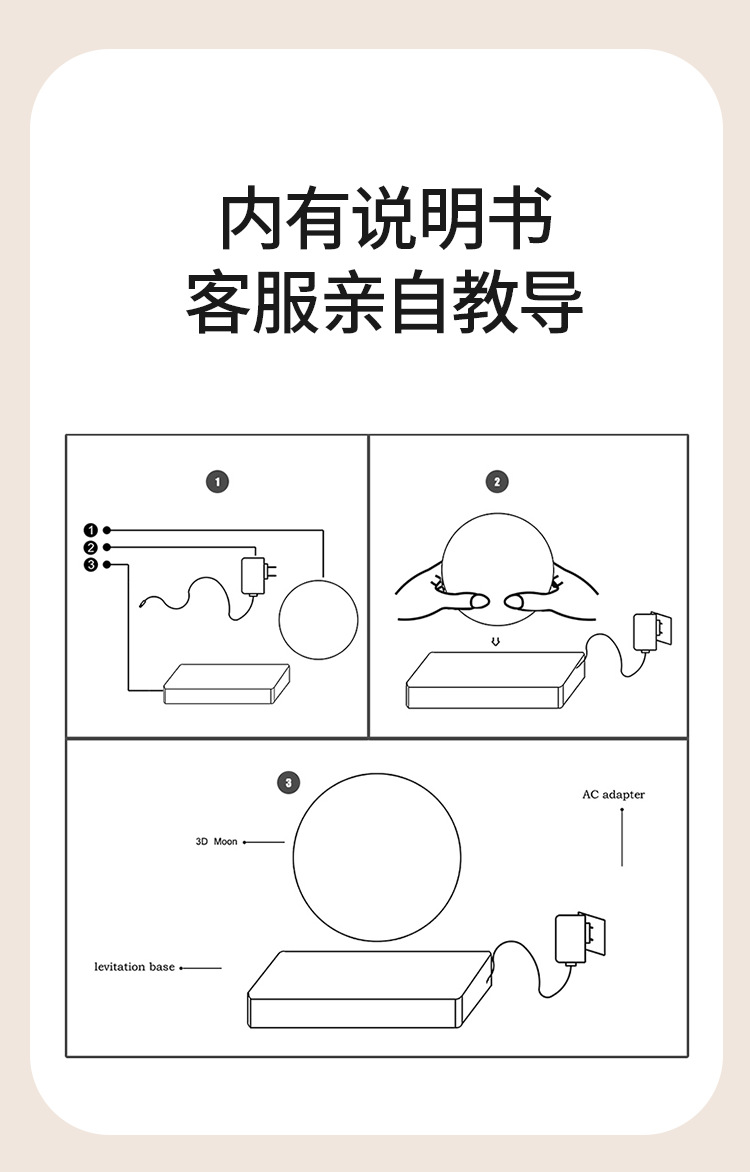 内有说明书
客服亲自教导

1

1
2
3

2

3

AC adapter

3D Moon

levitation base