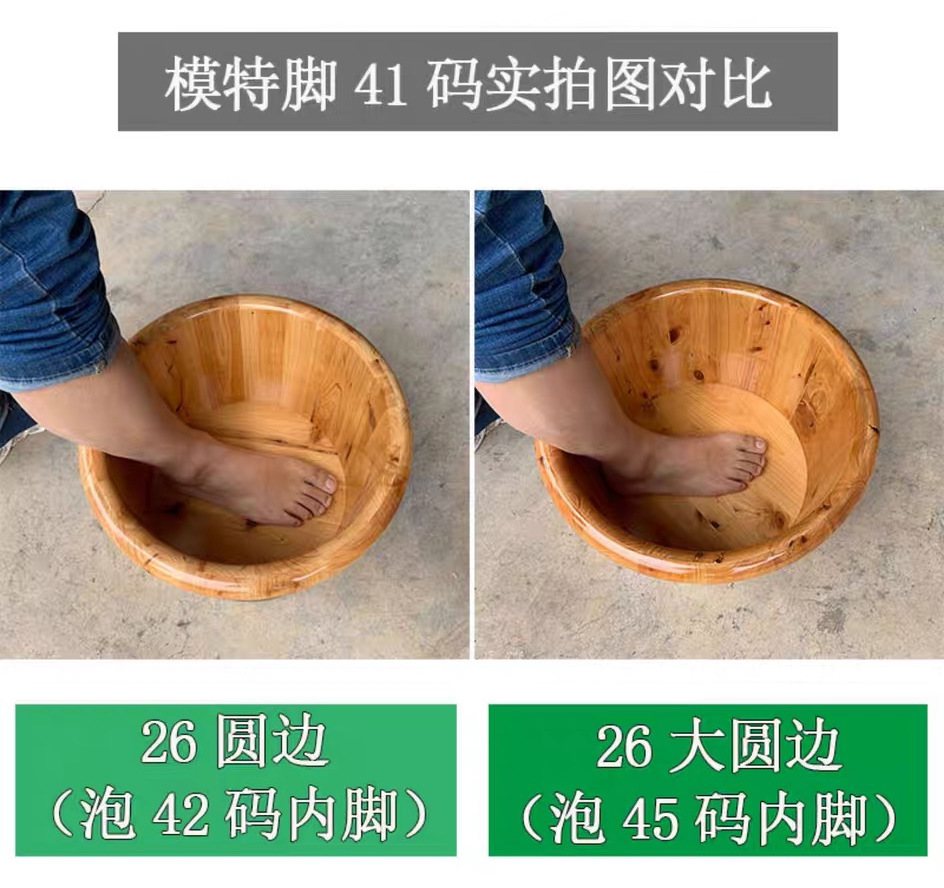 模特脚 41 码实拍图对比

26 圆边
（泡 42 码内脚）

26 大圆边
（泡 45 码内脚）