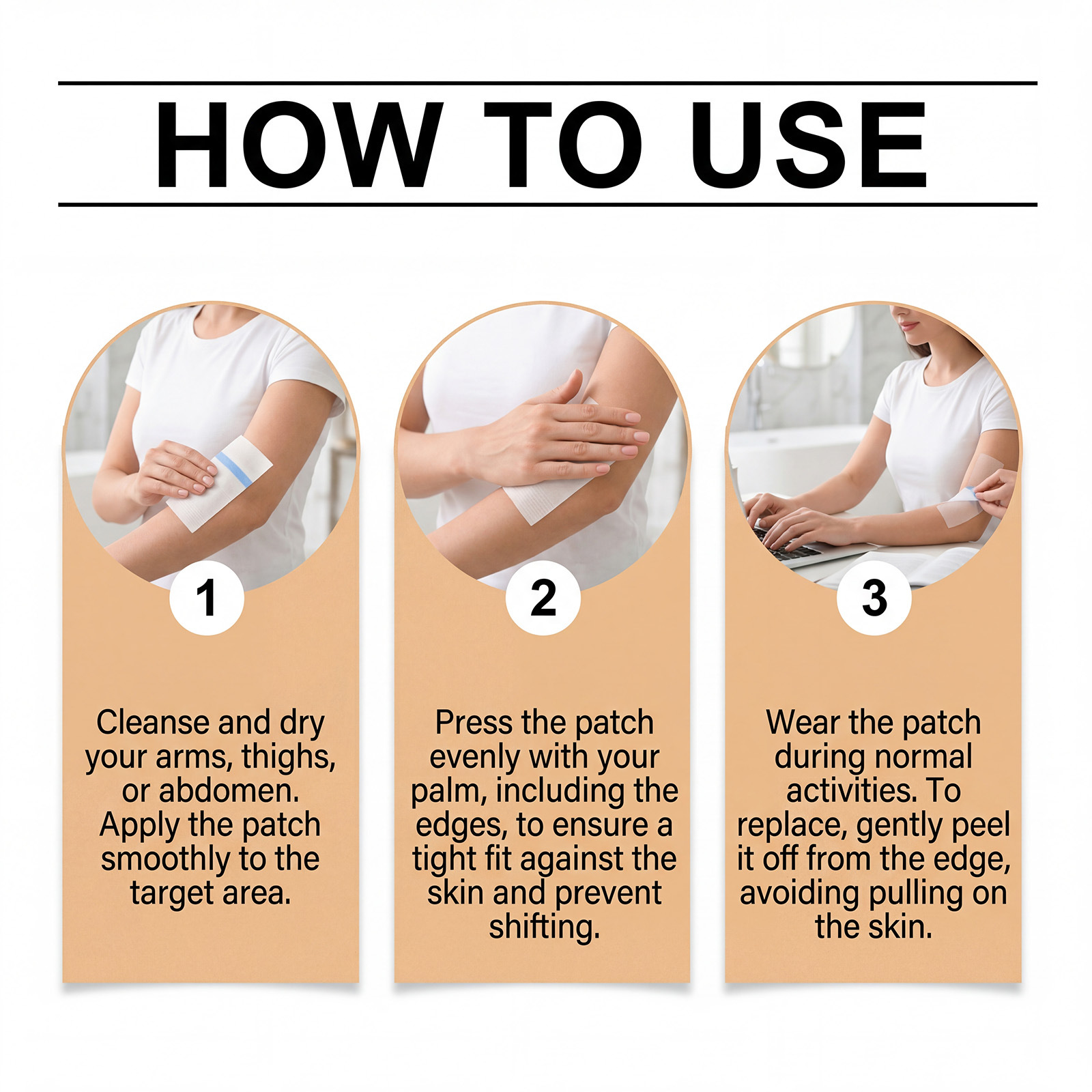 HOW TO USE

1

Cleanse and dry your arms, thighs, or abdomen. Apply the patch smoothly to the target area.

2

Press the patch evenly with your palm, including the edges, to ensure a tight fit against the skin and prevent shifting.

3

Wear the patch during normal activities. To replace, gently peel it off from the edge, avoiding pulling on the skin.