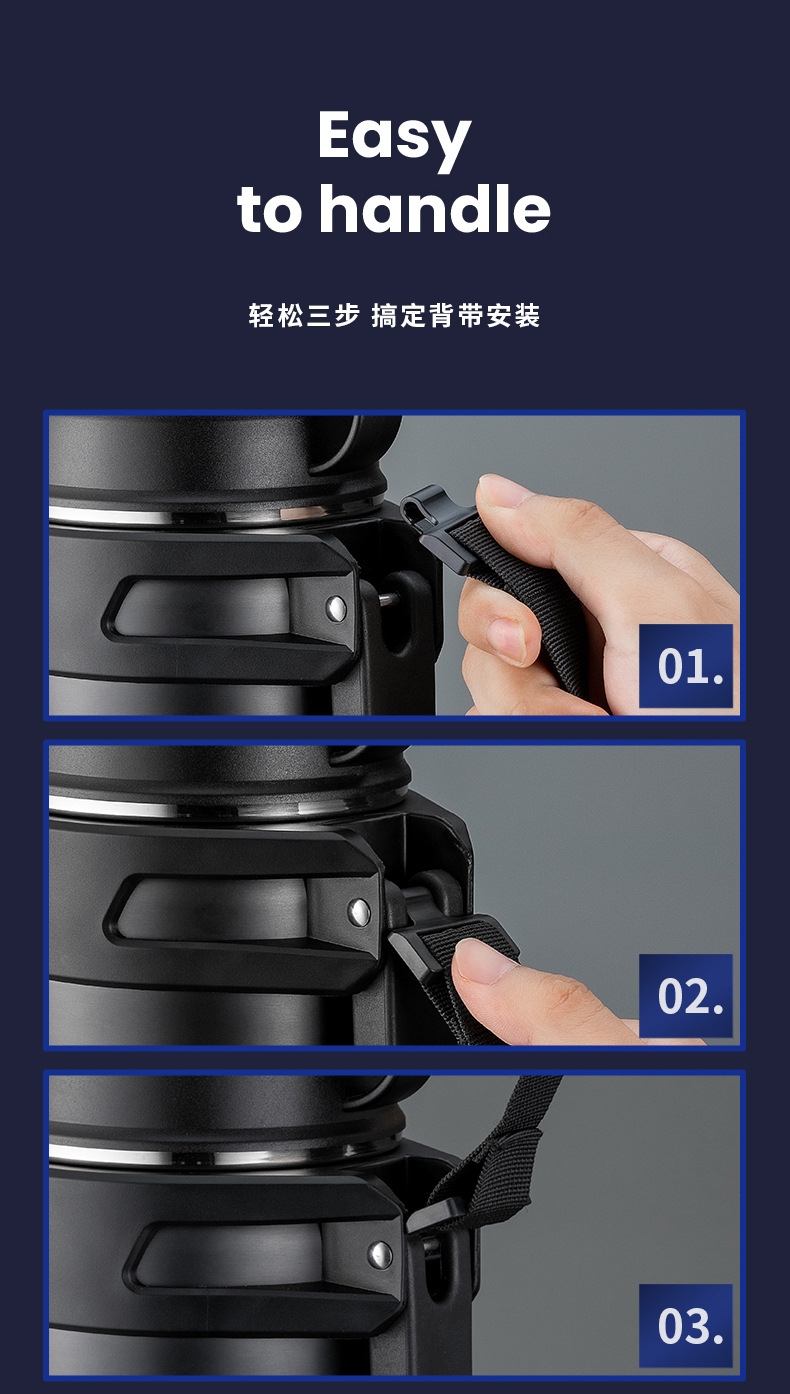 Easy
to handle

轻松三步 搞定背带安装

01.

02.

03.