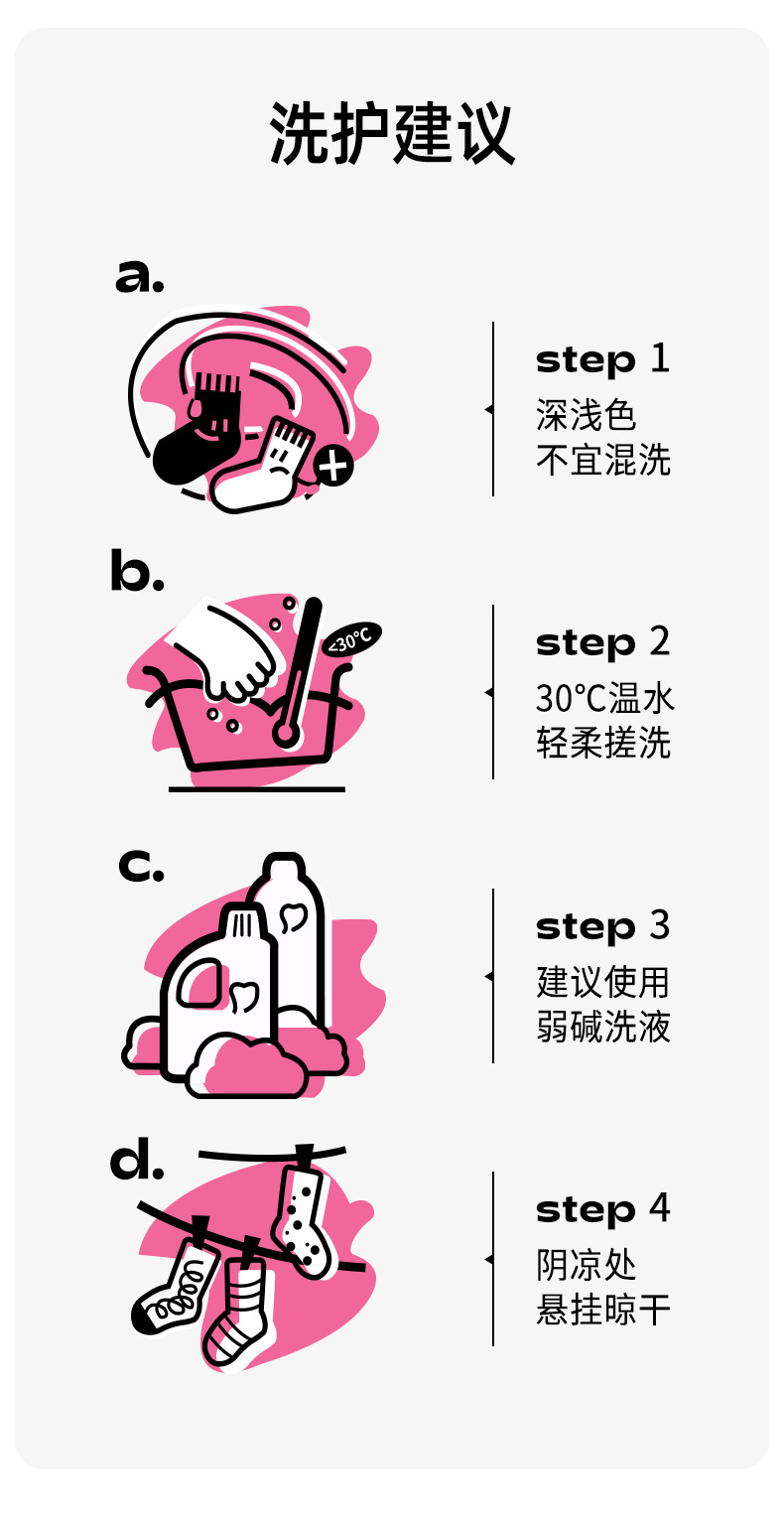 洗护建议

a.

step 1
深浅色
不宜混洗

b.

<30°C

step 2
30°C温水
轻柔搓洗

c.

step 3
建议使用
弱碱洗液

d.

step 4
阴凉处
悬挂晾干