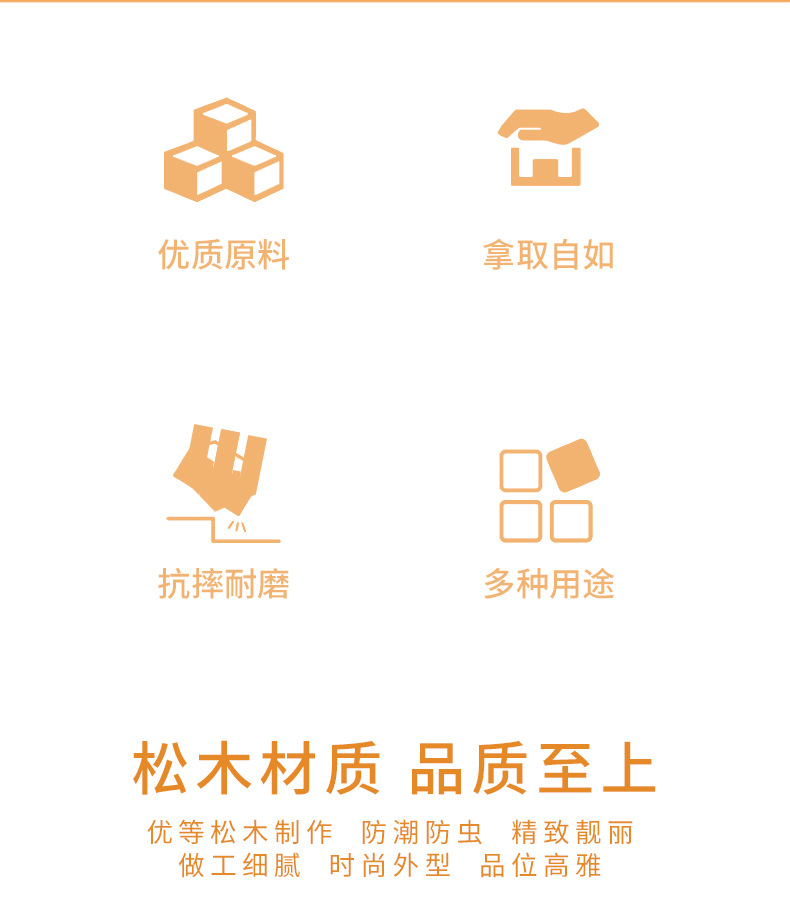 优质原料

拿取自如

抗摔耐磨

多种用途

松木材质 品质至上

优等松木制作 防潮防虫 精致靓丽
做工细腻 时尚外型 品位高雅