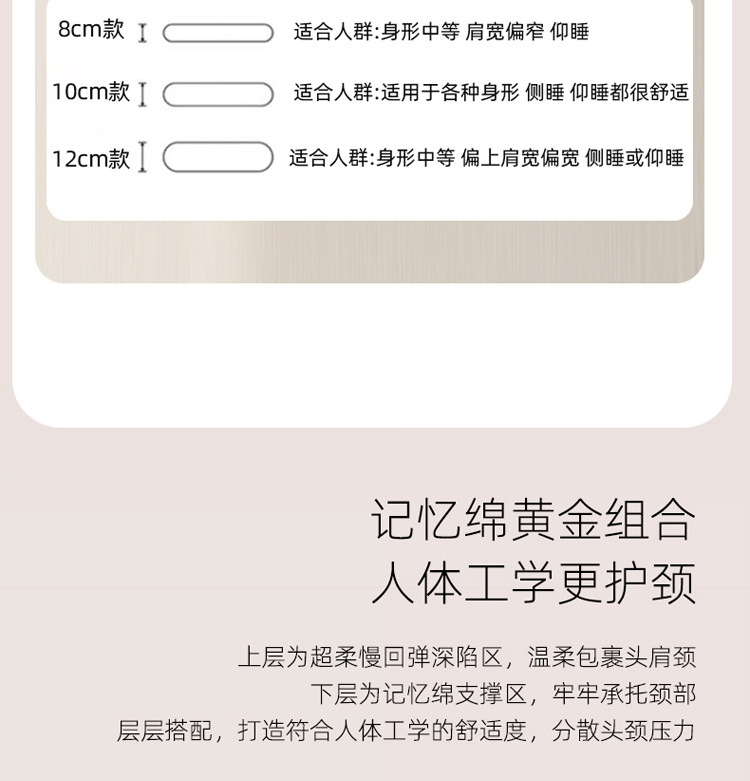 8cm款

适合人群:身形中等 肩宽偏窄 仰睡

10cm款

适合人群:适用于各种身形 侧睡 仰睡都很舒适

12cm款

适合人群:身形中等 偏上肩宽偏宽 侧睡或仰睡

记忆绵黄金组合
人体工学更护颈

上层为超柔慢回弹深陷区，温柔包裹头肩颈
下层为记忆绵支撑区，牢牢承托颈部
层层搭配，打造符合人体工学的舒适度，分散头颈压力