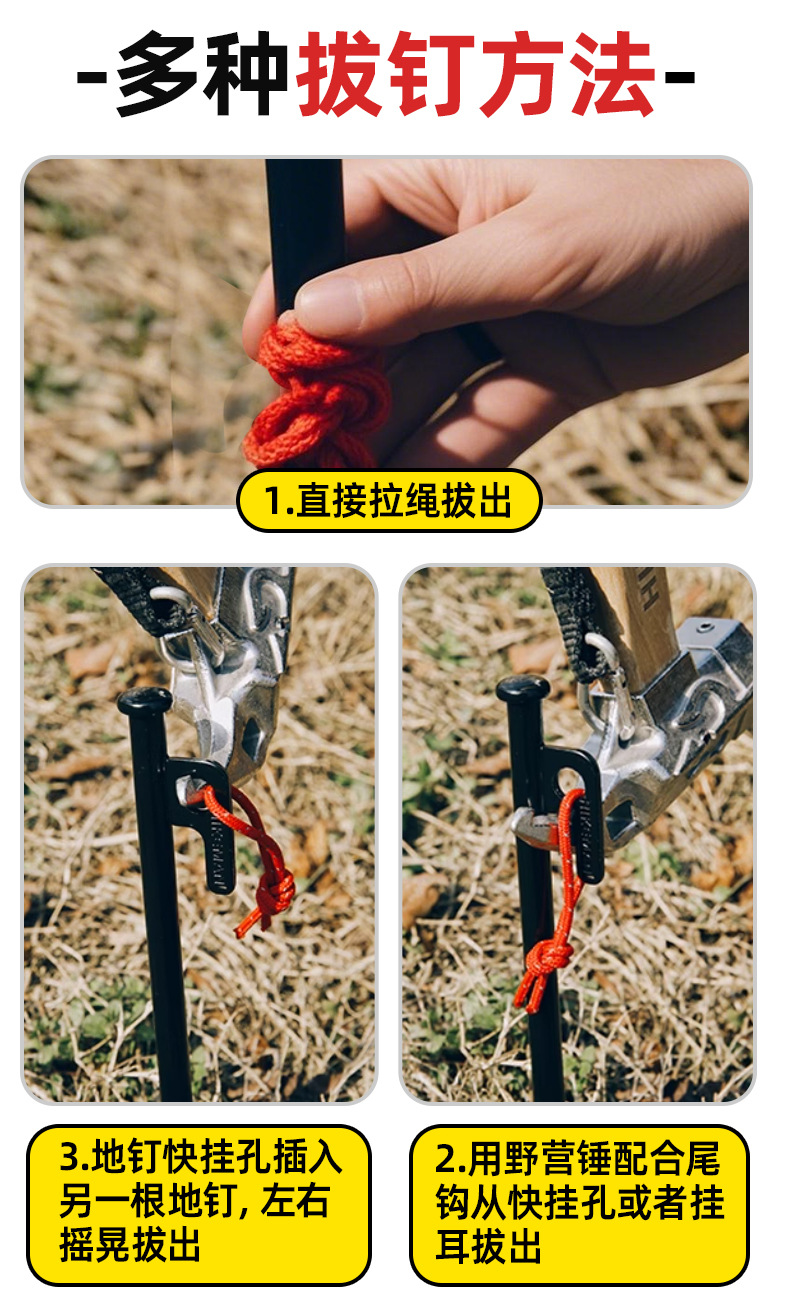 -多种拔钉方法-

1.直接拉绳拔出

3.地钉快挂孔插入另一根地钉, 左右摇晃拔出

2.用野营锤配合尾钩从快挂孔或者挂耳拔出