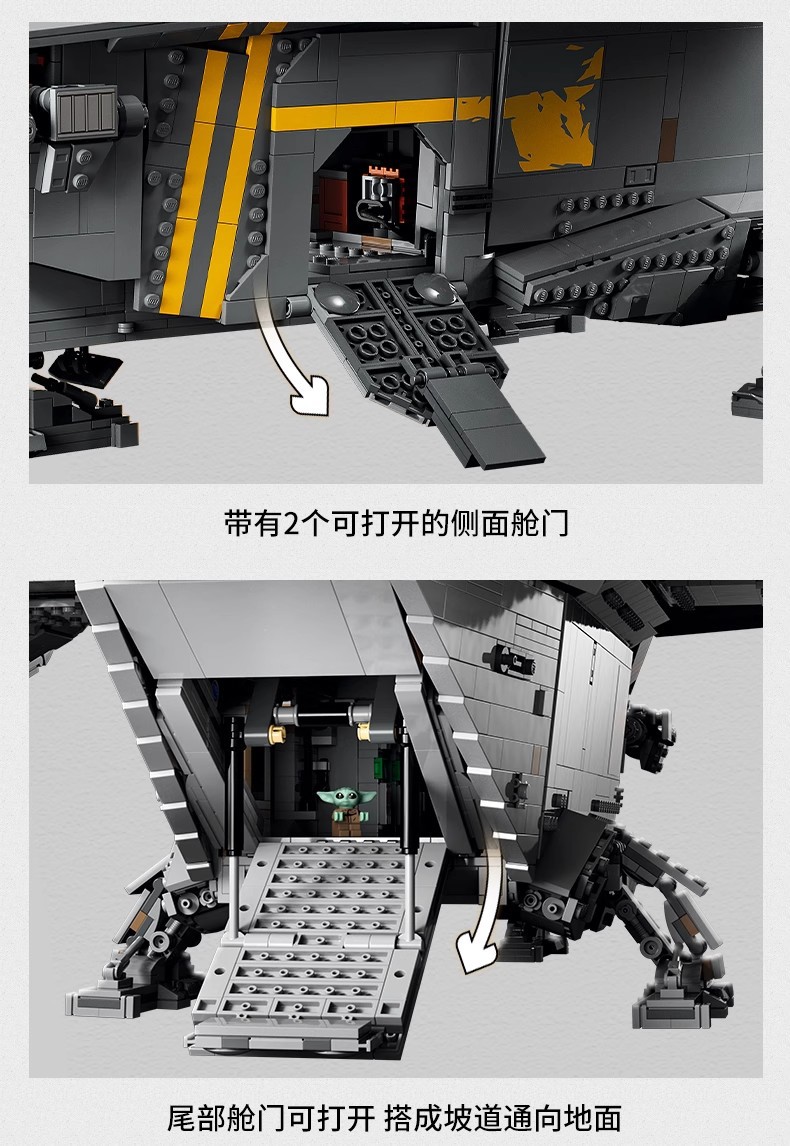 带有2个可打开的侧面舱门

尾部舱门可打开 搭成坡道通向地面