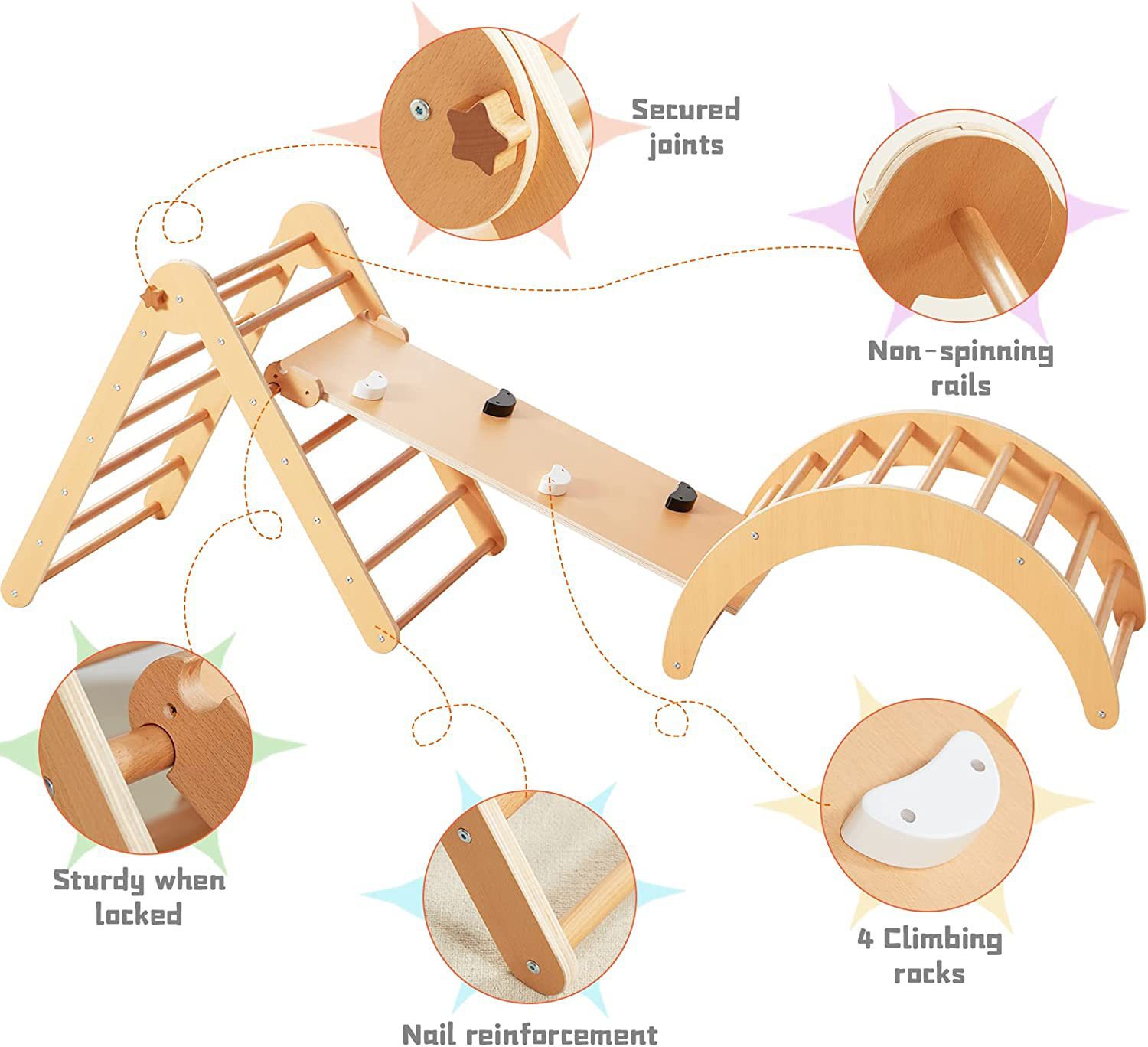 Secured joints

Non-spinning rails

Sturdy when locked

Nail reinforcement

4 Climbing rocks