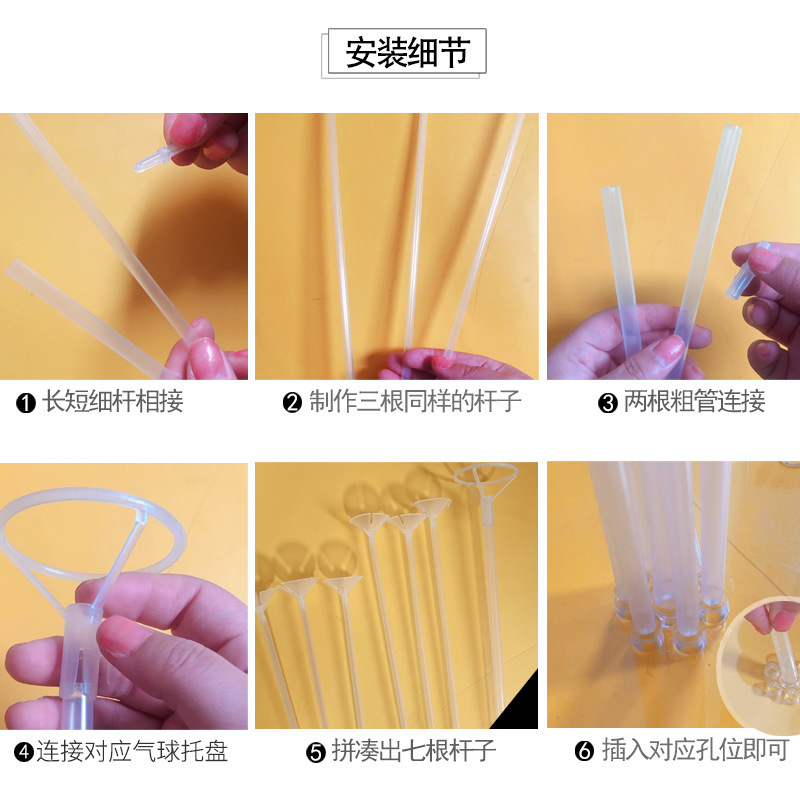 安装细节

❶长短细杆相接

❷制作三根同样的杆子

❸两根粗管连接

❹连接对应气球托盘

❺拼凑出七根杆子

❻插入对应孔位即可