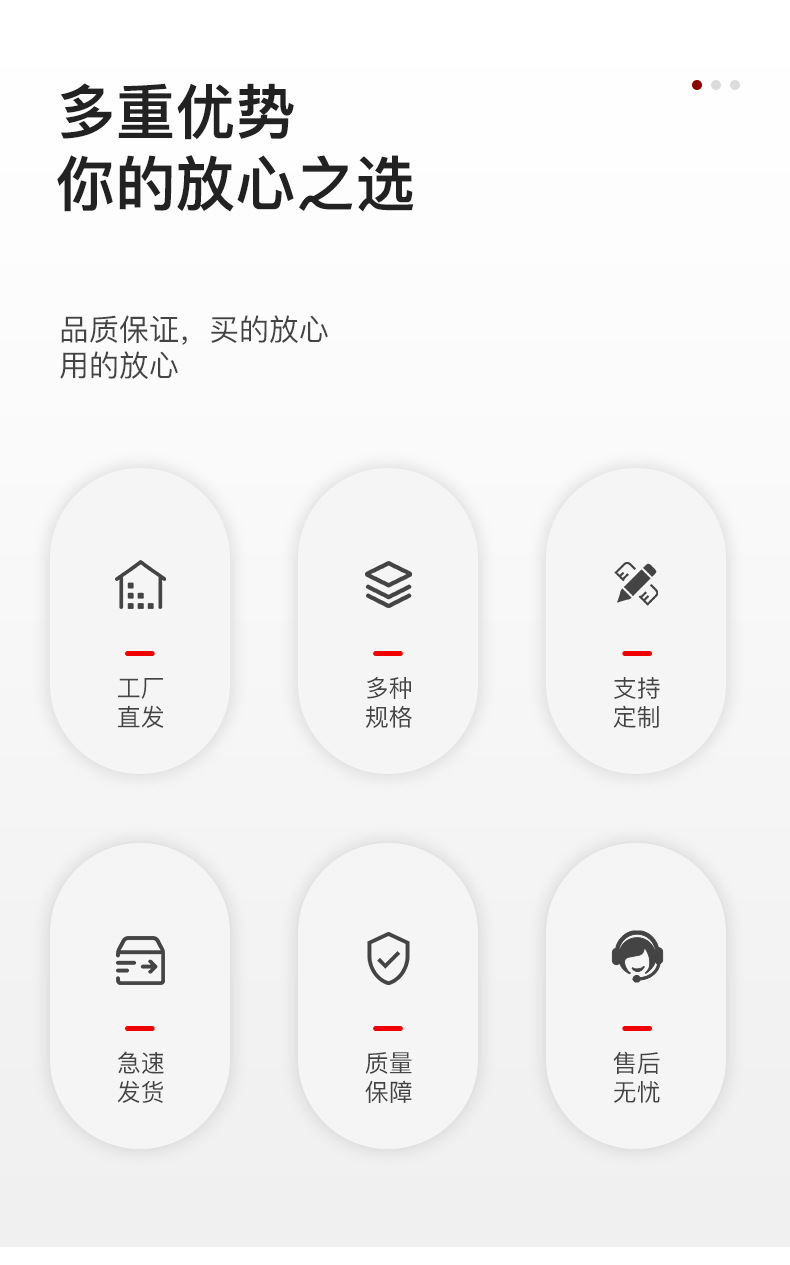 多重优势
你的放心之选

品质保证，买的放心
用的放心

工厂
直发

多种
规格

支持
定制

急速
发货

质量
保障

售后
无忧