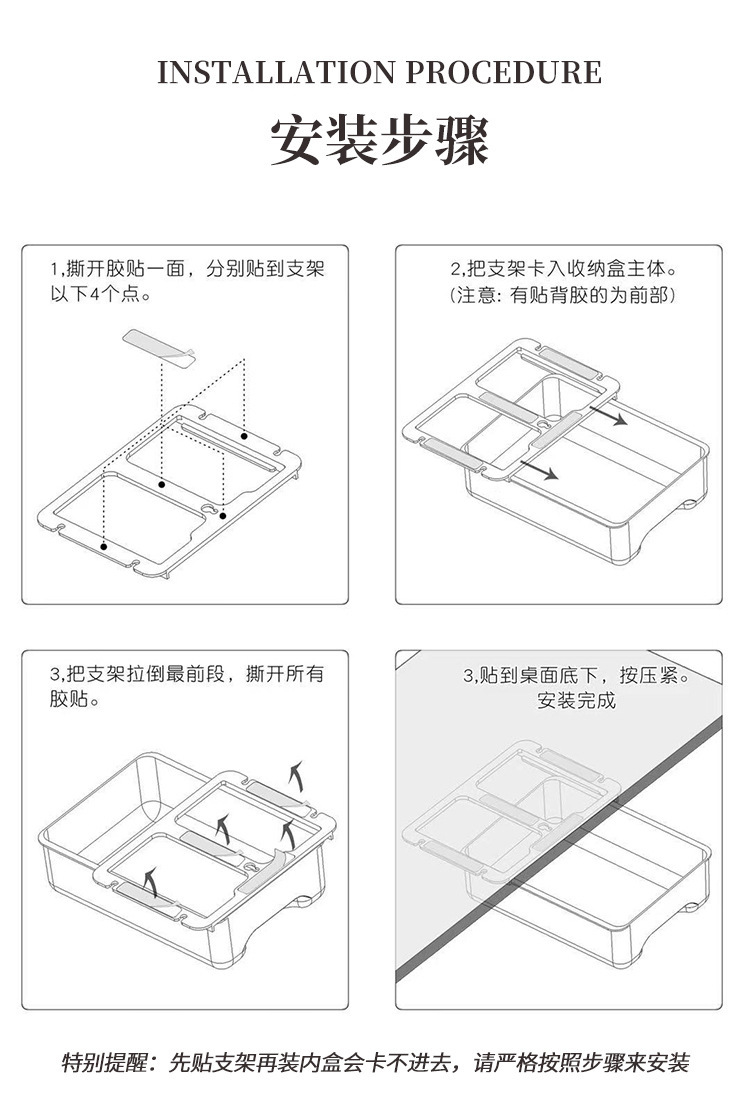 INSTALLATION PROCEDURE

安装步骤

1,撕开胶贴一面，分别贴到支架以下4个点。

2,把支架卡入收纳盒主体。
(注意: 有贴背胶的为前部)

3,把支架拉倒最前段，撕开所有胶贴。

3,贴到桌面底下，按压紧。
安装完成

特别提醒：先贴支架再装内盒会卡不进去，请严格按照步骤来安装