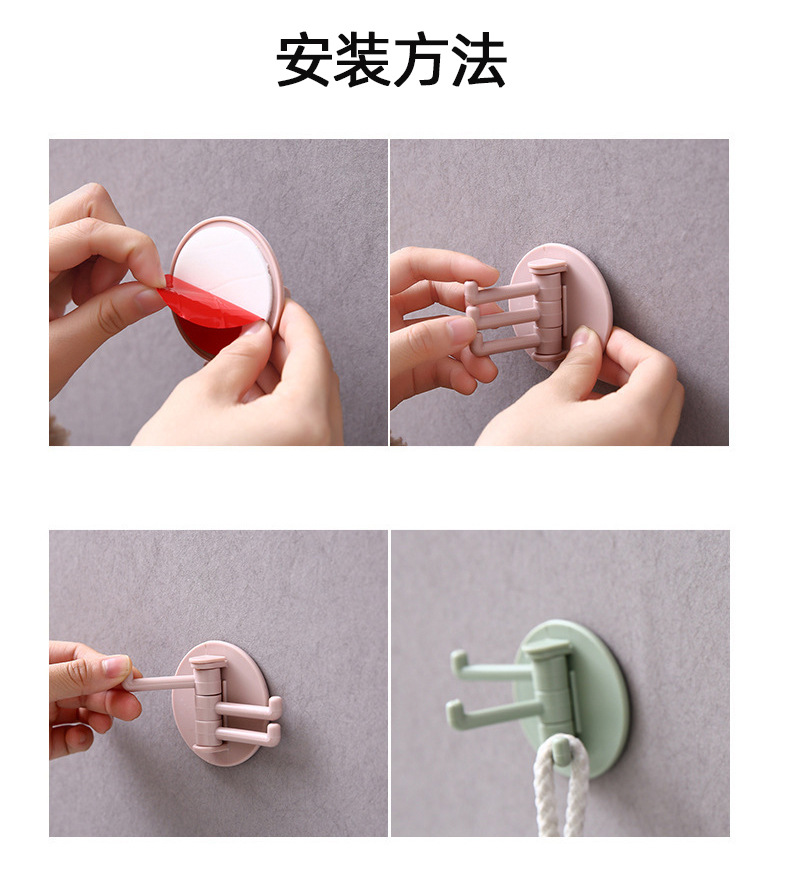 安装方法