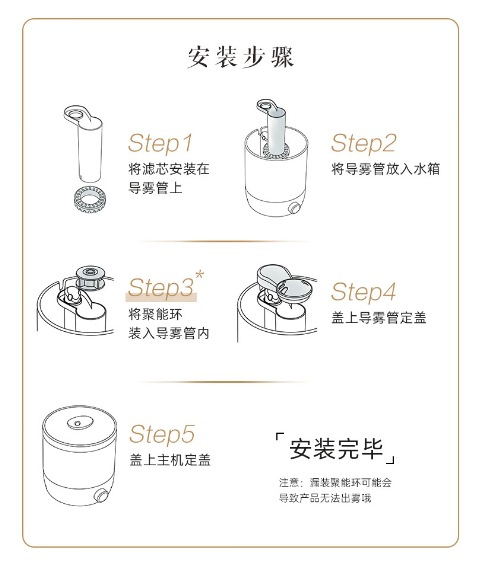 安装步骤

Step1
将滤芯安装在导雾管上

Step2
将导雾管放入水箱

Step3*
将聚能环装入导雾管内

Step4
盖上导雾管定盖

Step5
盖上主机定盖

「安装完毕」

注意：漏装聚能环可能会导致产品无法出雾哦