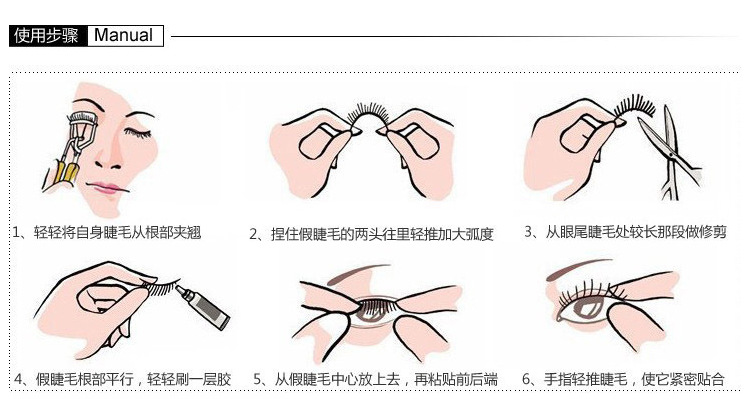 使用步骤 Manual

1、轻轻将自身睫毛从根部夹翘

2、捏住假睫毛的两头往里轻推加大弧度

3、从眼尾睫毛处较长那段做修剪

4、假睫毛根部平行，轻轻刷一层胶

5、从假睫毛中心放上去，再粘贴前后端

6、手指轻推睫毛，使它紧密贴合