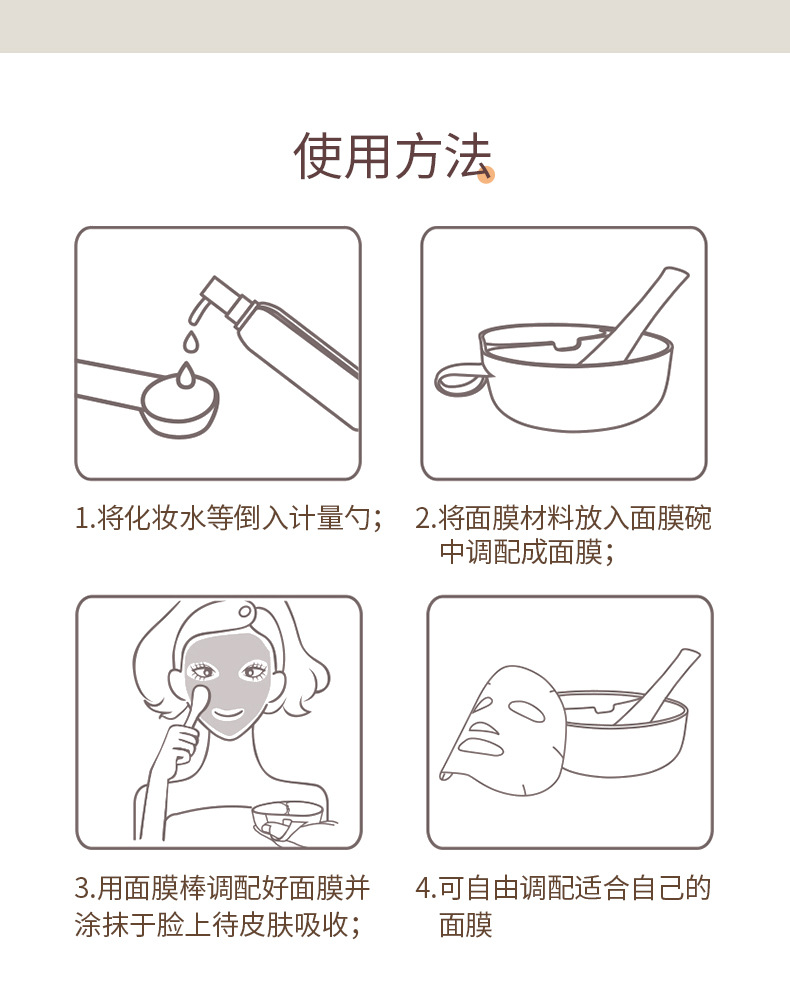 使用方法

1.将化妆水等倒入计量勺；

2.将面膜材料放入面膜碗中调配成面膜；

3.用面膜棒调配好面膜并涂抹于脸上待皮肤吸收；

4.可自由调配适合自己的面膜