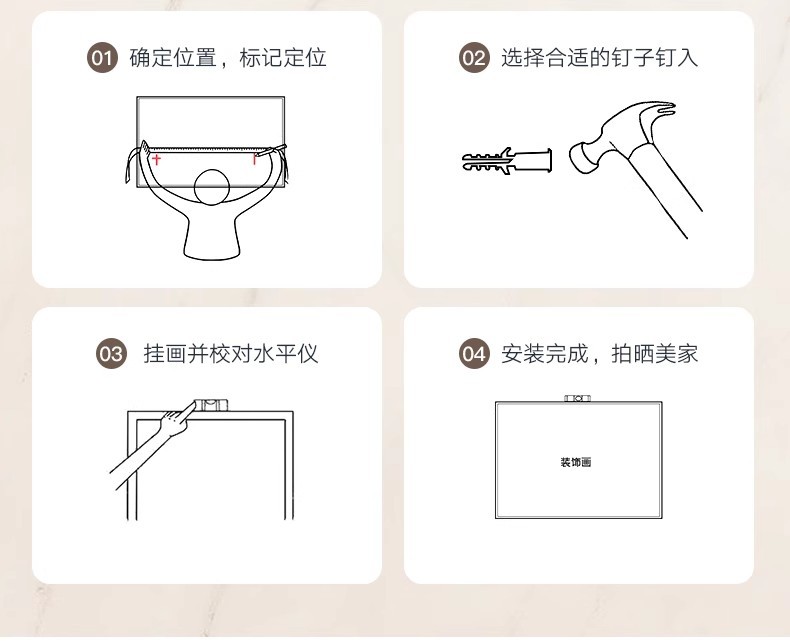 01 确定位置，标记定位

02 选择合适的钉子钉入

03 挂画并校对水平仪

04 安装完成，拍晒美家

装饰画