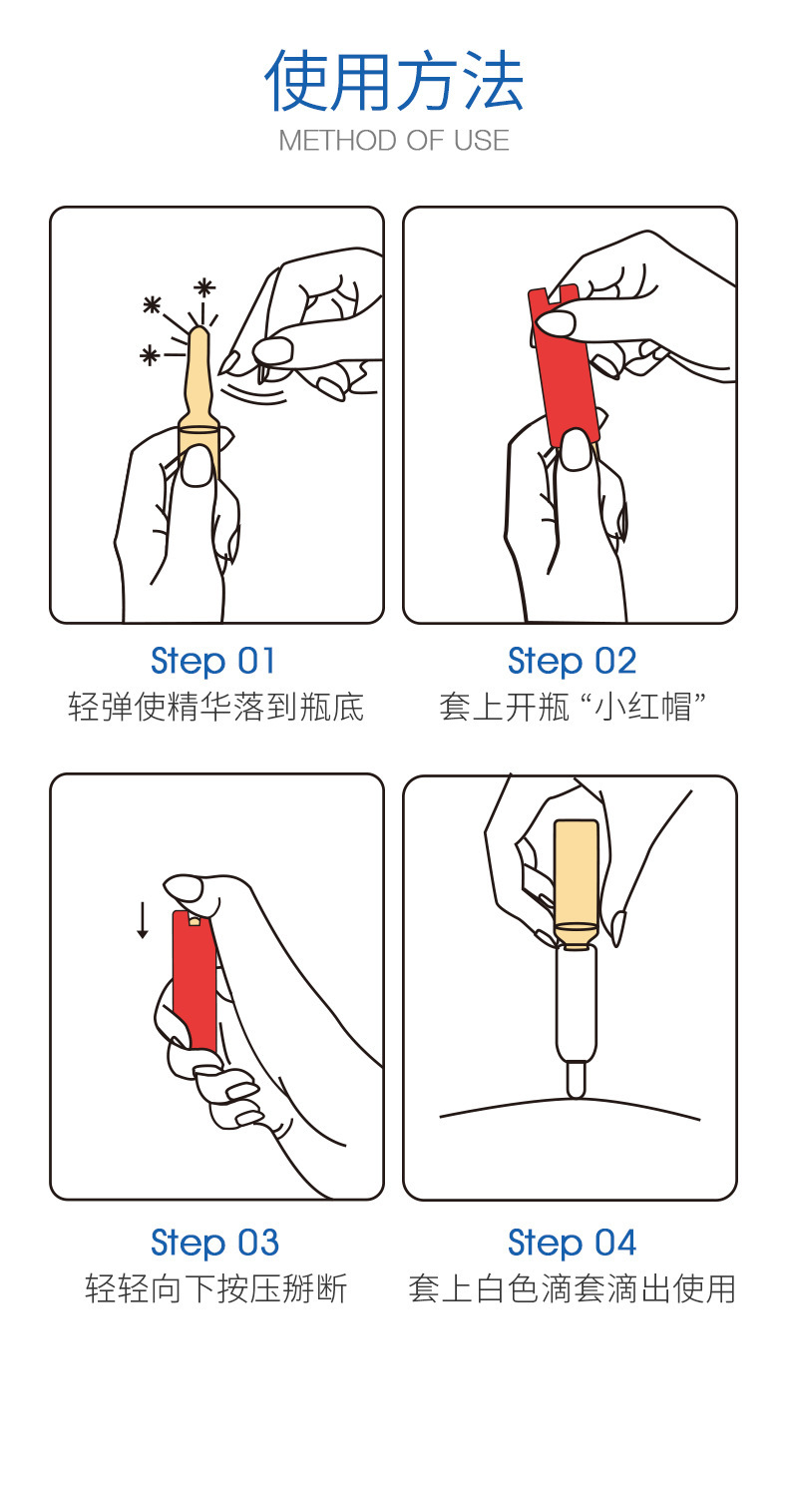 使用方法
METHOD OF USE

Step 01
轻弹使精华落到瓶底

Step 02
套上开瓶“小红帽”

Step 03
轻轻向下按压掰断

Step 04
套上白色滴套滴出使用