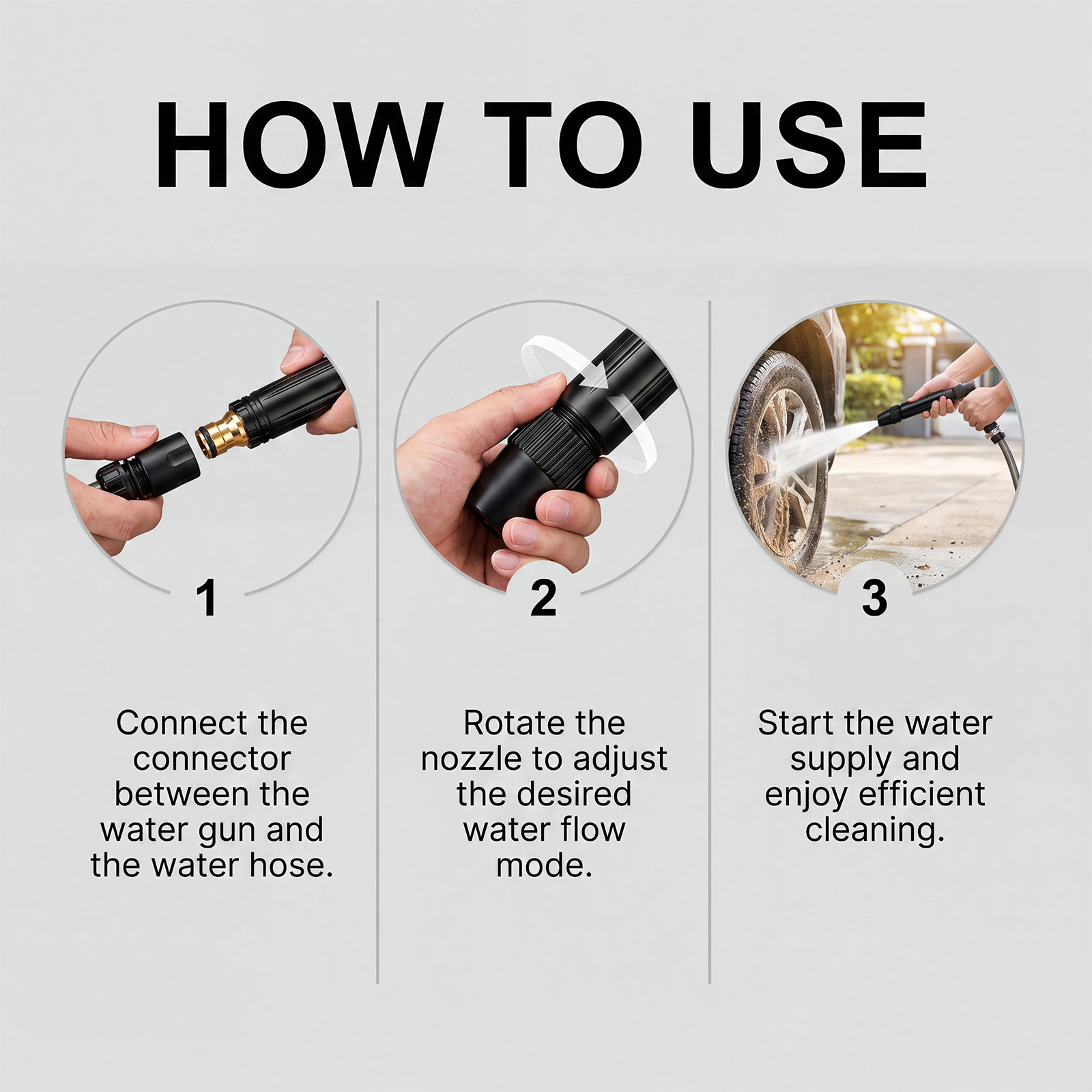 HOW TO USE

1

Connect the connector between the water gun and the water hose.

2

Rotate the nozzle to adjust the desired water flow mode.

3

Start the water supply and enjoy efficient cleaning.