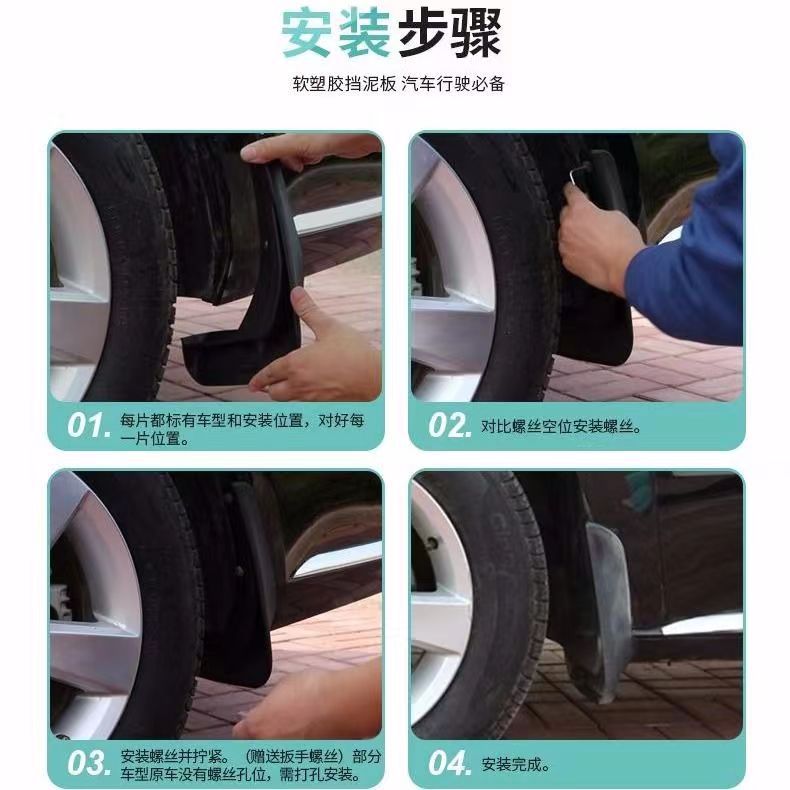 安装步骤

软塑胶挡泥板 汽车行驶必备

01. 每片都标有车型和安装位置，对好每一片位置。

02. 对比螺丝空位安装螺丝。

03. 安装螺丝并拧紧。（赠送扳手螺丝）部分车型原车没有螺丝孔位，需打孔安装。

04. 安装完成。