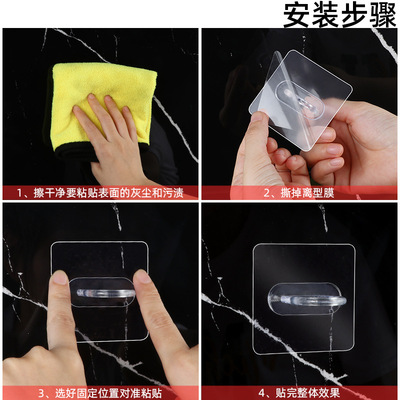 安装步骤

1、擦干净要粘贴表面的灰尘和污渍

2、撕掉离型膜

3、选好固定位置对准粘贴

4、贴完整体效果