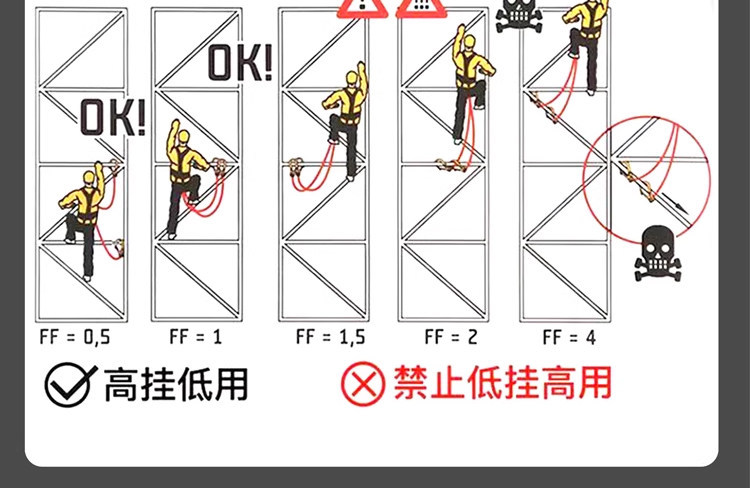 OK!

OK!

FF = 0,5

FF = 1

FF = 1,5

FF = 2

FF = 4

高挂低用

禁止低挂高用