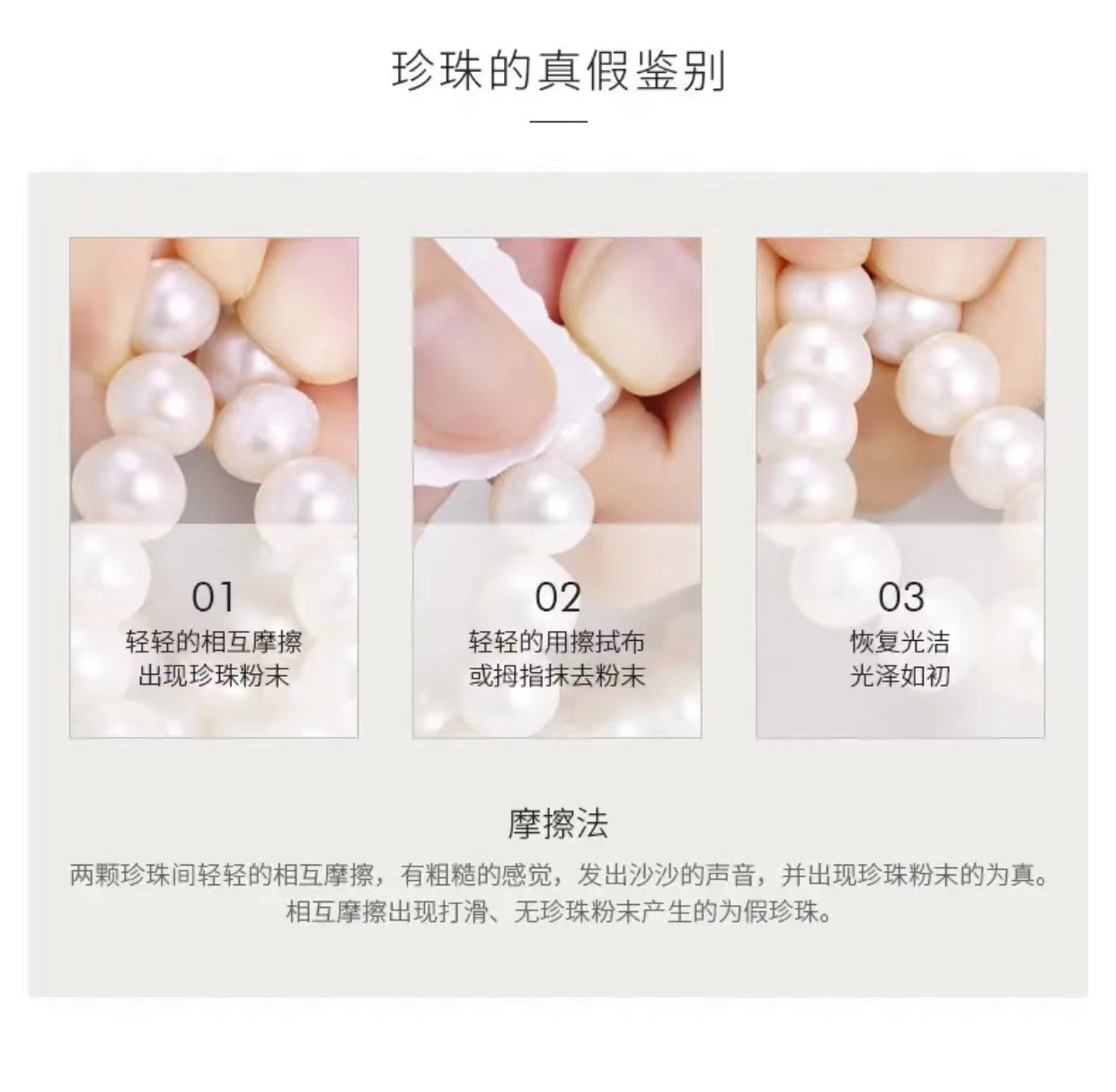 珍珠的真假鉴别

01
轻轻的相互摩擦
出现珍珠粉末

02
轻轻的用擦拭布
或拇指抹去粉末

03
恢复光洁
光泽如初

摩擦法

两颗珍珠间轻轻的相互摩擦，有粗糙的感觉，发出沙沙的声音，并出现珍珠粉末的为真。
相互摩擦出现打滑、无珍珠粉末产生的为假珍珠。