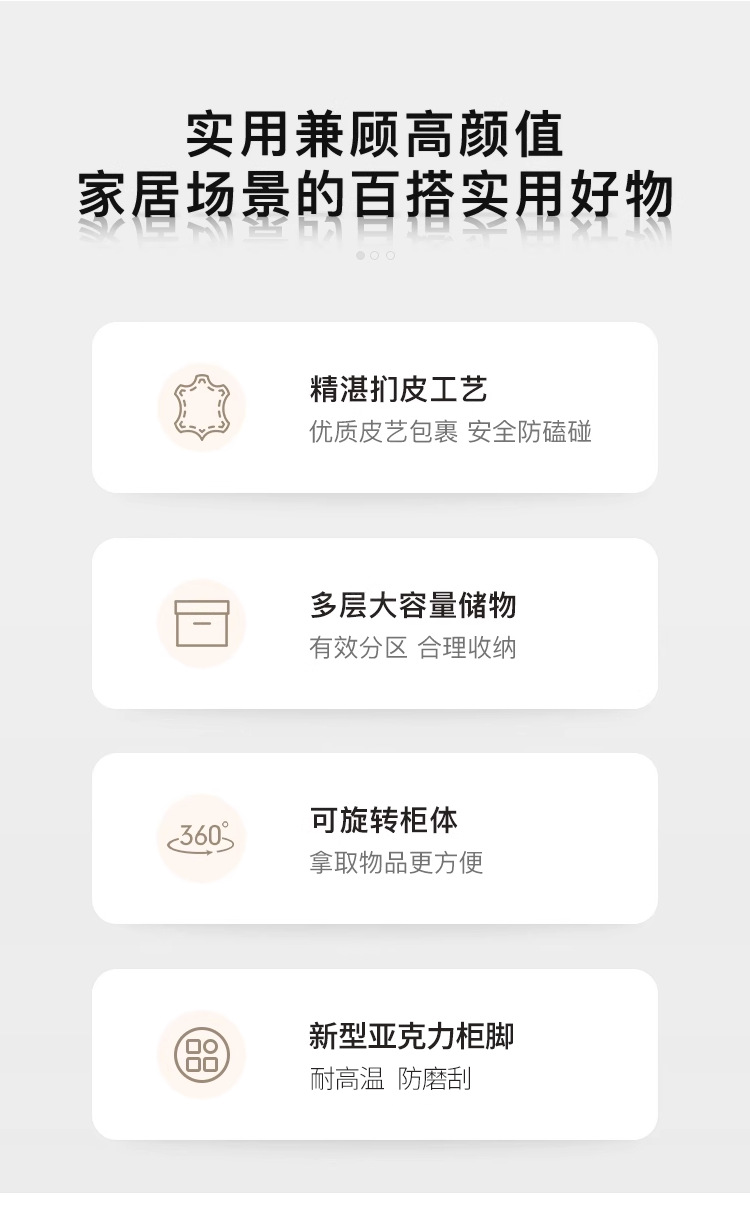 实用兼顾高颜值
家居场景的百搭实用好物

精湛扪皮工艺
优质皮艺包裹 安全防磕碰

多层大容量储物
有效分区 合理收纳

360°

可旋转柜体
拿取物品更方便

新型亚克力柜脚
耐高温 防磨刮