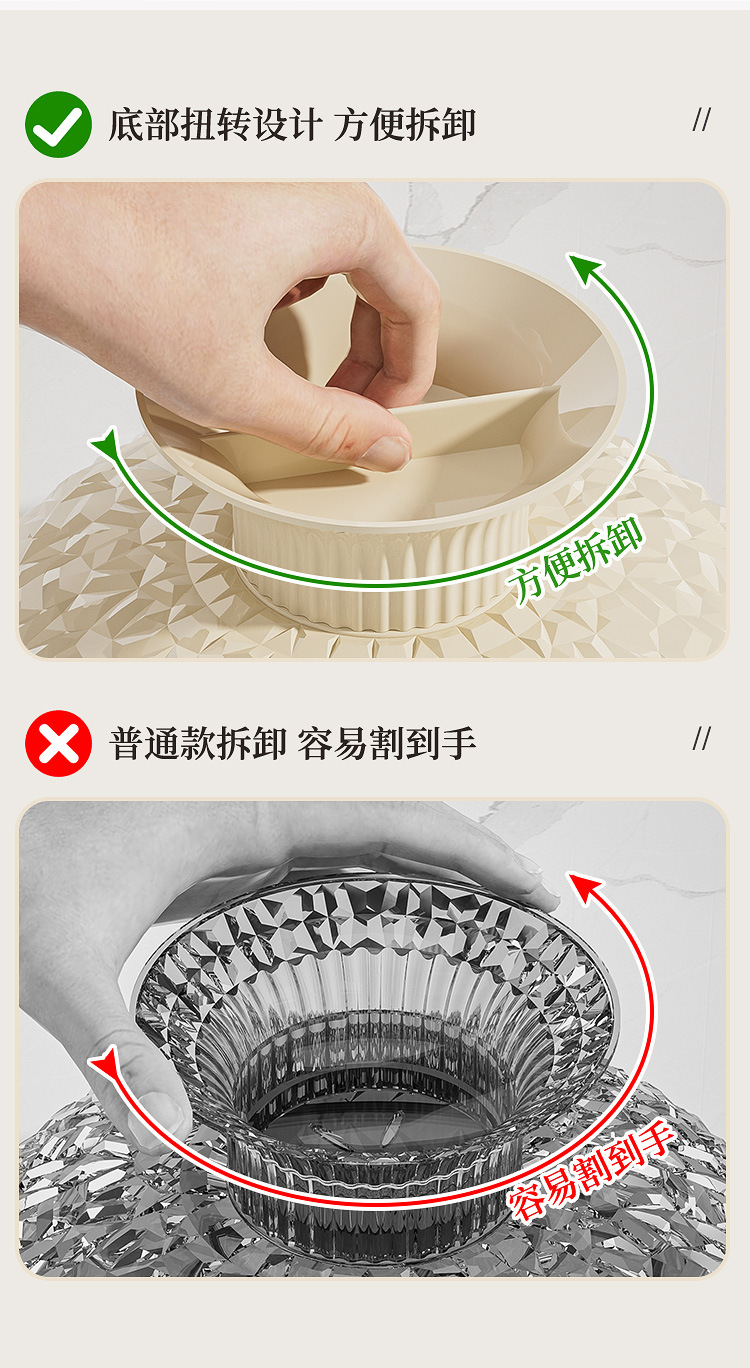 底部扭转设计 方便拆卸

//

方便拆卸

普通款拆卸 容易割到手

//

容易割到手