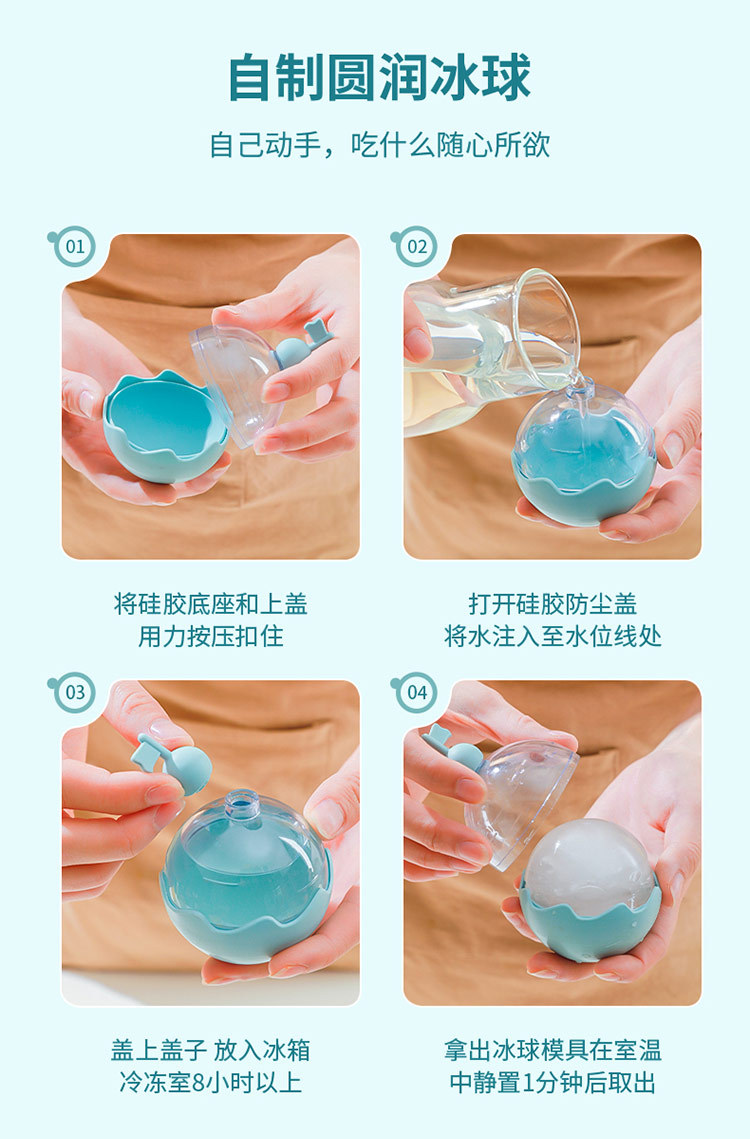 自制圆润冰球

自己动手，吃什么随心所欲

01

将硅胶底座和上盖
用力按压扣住

02

打开硅胶防尘盖
将水注入至水位线处

03

盖上盖子 放入冰箱
冷冻室8小时以上

04

拿出冰球模具在室温
中静置1分钟后取出