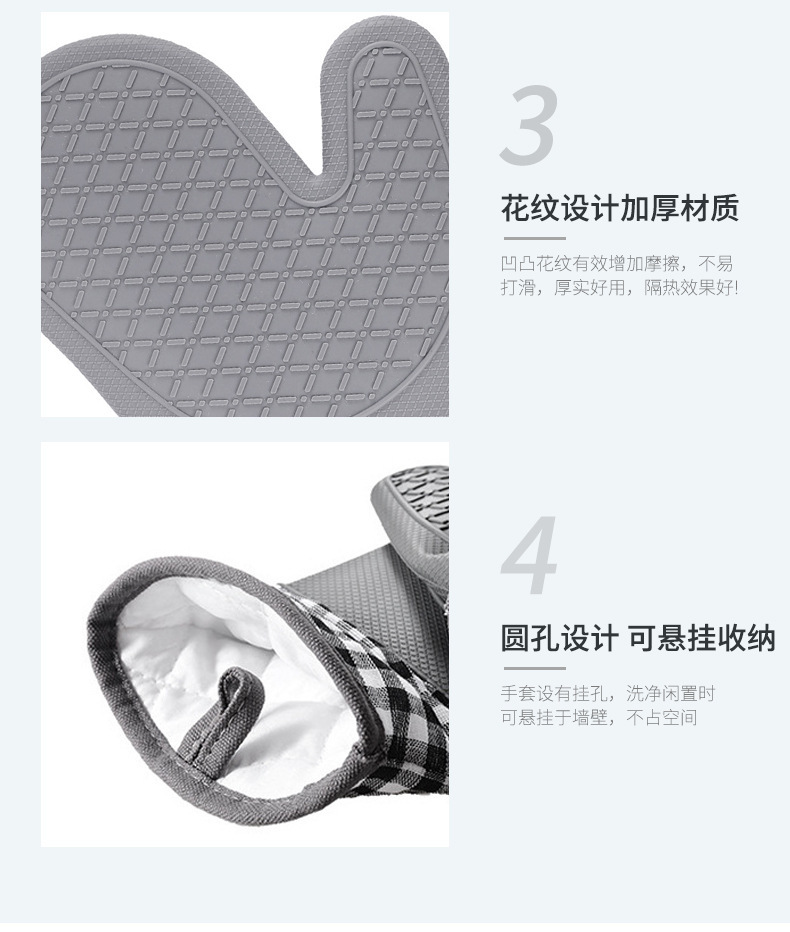 3

花纹设计加厚材质

凹凸花纹有效增加摩擦，不易打滑，厚实好用，隔热效果好!

4

圆孔设计 可悬挂收纳

手套设有挂孔，洗净闲置时可悬挂于墙壁，不占空间