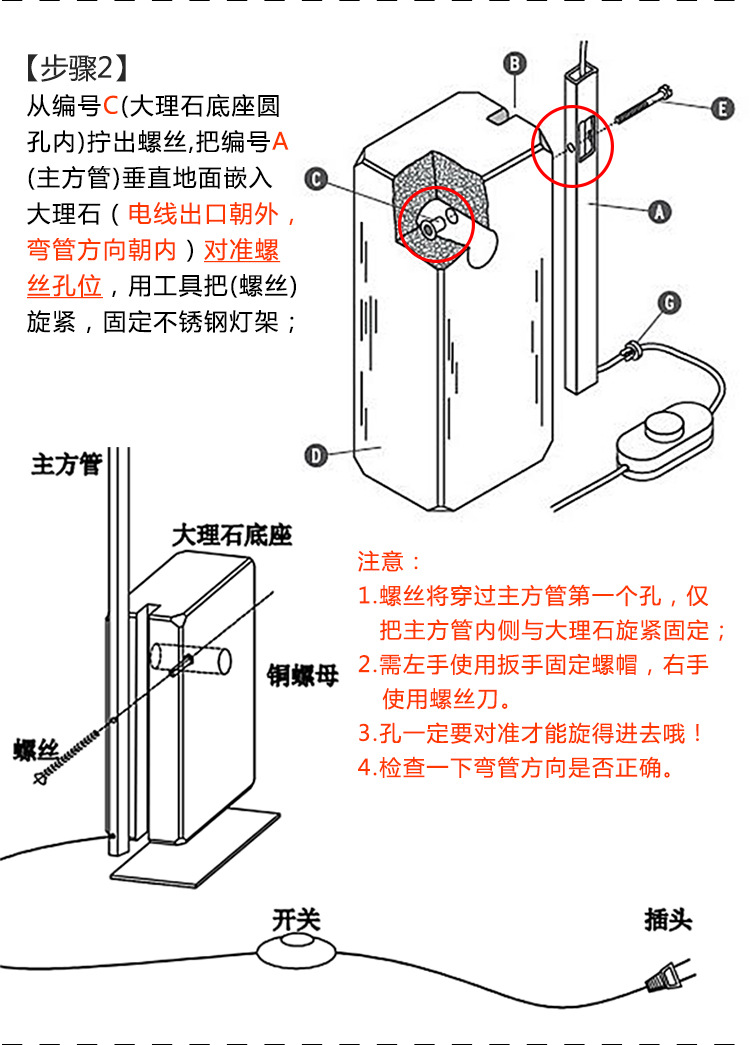 【步骤2】
从编号C(大理石底座圆孔内)拧出螺丝,把编号A(主方管)垂直地面嵌入大理石（电线出口朝外，弯管方向朝内）对准螺丝孔位，用工具把(螺丝)旋紧，固定不锈钢灯架；

B
E
C
A
G
D

主方管
大理石底座
铜螺母
螺丝

注意：
1.螺丝将穿过主方管第一个孔，仅把主方管内侧与大理石旋紧固定；
2.需左手使用扳手固定螺帽，右手使用螺丝刀。
3.孔一定要对准才能旋得进去哦！
4.检查一下弯管方向是否正确。

开关
插头