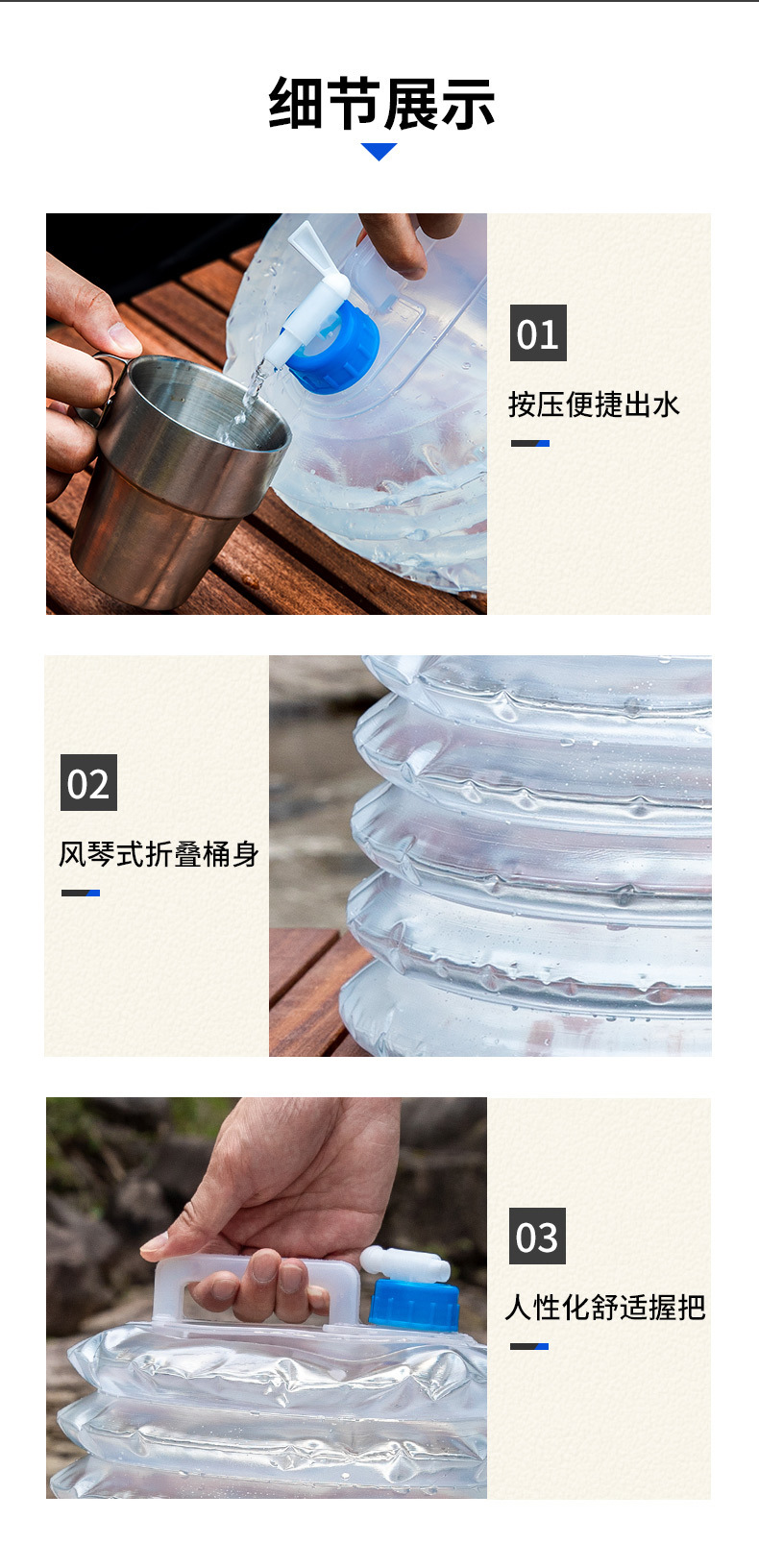 细节展示

01

按压便捷出水

02

风琴式折叠桶身

03

人性化舒适握把