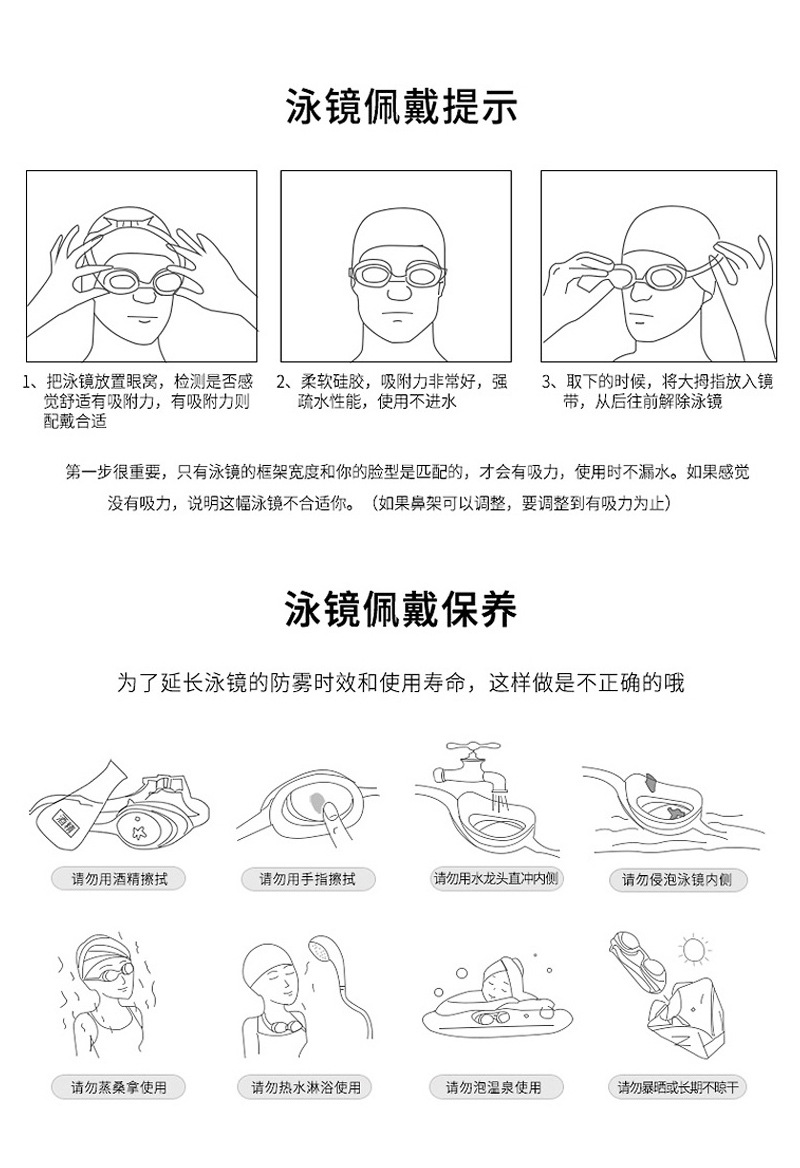 泳镜佩戴提示

1、把泳镜放置眼窝，检测是否感觉舒适有吸附力，有吸附力则配戴合适

2、柔软硅胶，吸附力非常好，强疏水性能，使用不进水

3、取下的时候，将大拇指放入镜带，从后往前解除泳镜

第一步很重要，只有泳镜的框架宽度和你的脸型是匹配的，才会有吸力，使用时不漏水。如果感觉没有吸力，说明这幅泳镜不合适你。（如果鼻架可以调整，要调整到有吸力为止）

泳镜佩戴保养

为了延长泳镜的防雾时效和使用寿命，这样做是不正确的哦

酒精

请勿用酒精擦拭

请勿用手指擦拭

请勿用水龙头直冲内侧

请勿侵泡泳镜内侧

请勿蒸桑拿使用

请勿热水淋浴使用

请勿泡温泉使用

请勿暴晒或长期不晾干