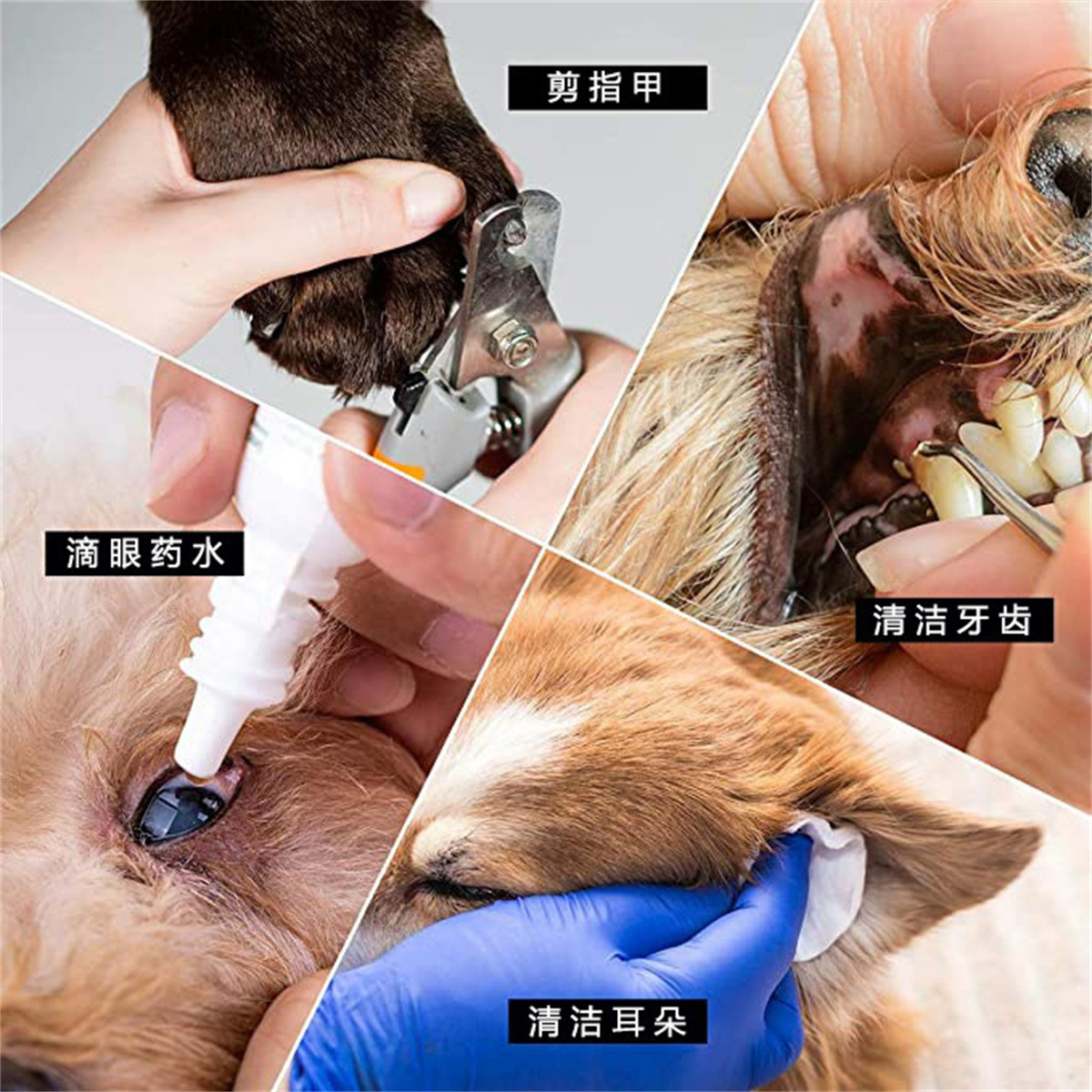 剪指甲

滴眼药水

清洁牙齿

清洁耳朵