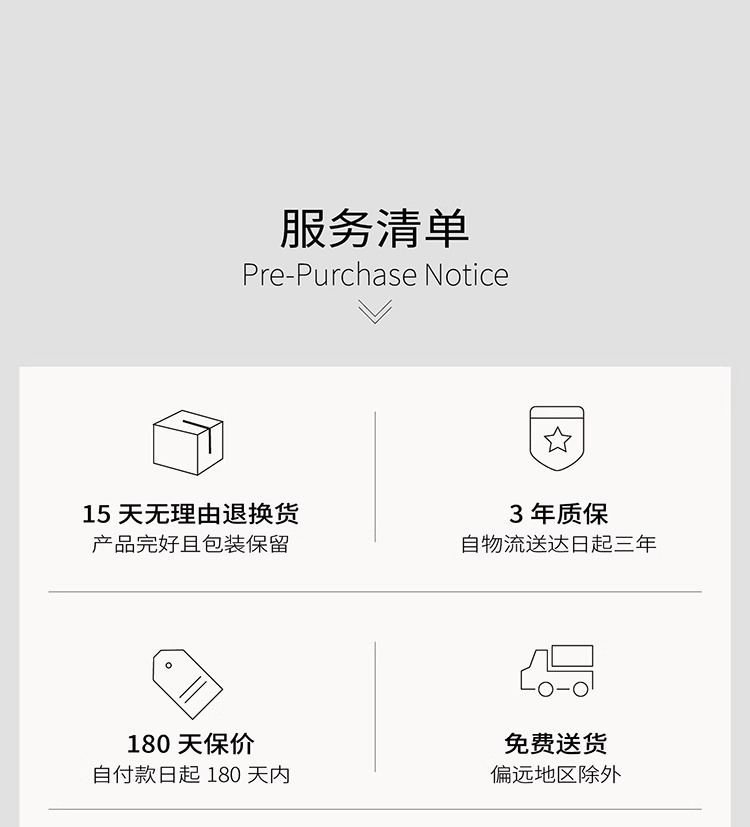 服务清单
Pre-Purchase Notice

15天无理由退换货
产品完好且包装保留

3年质保
自物流送达日起三年

180天保价
自付款日起180天内

免费送货
偏远地区除外