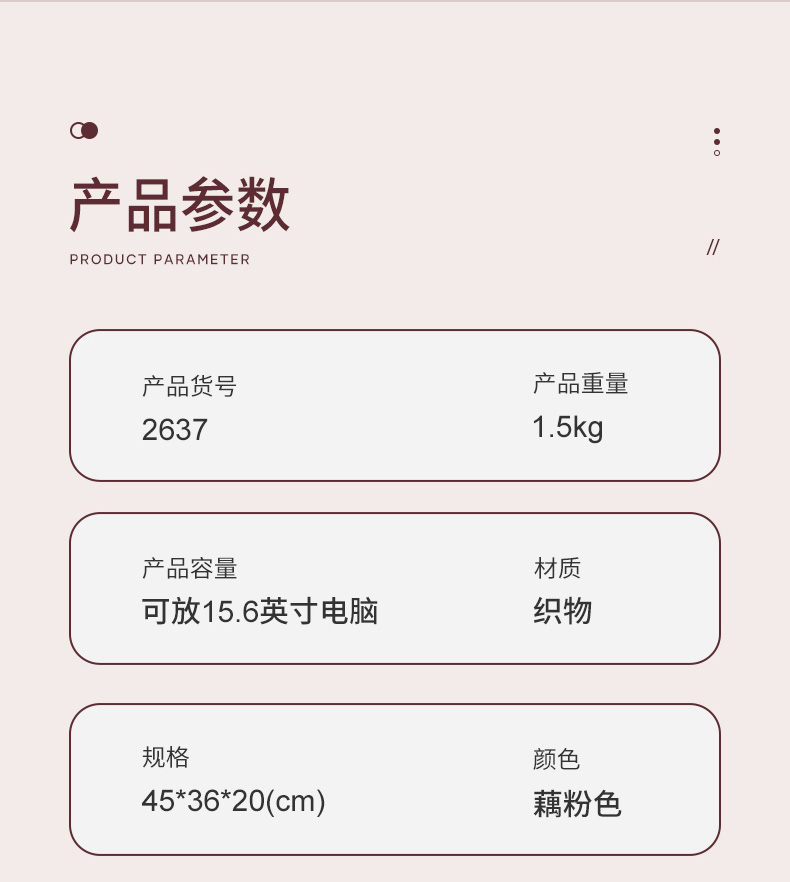 产品参数
PRODUCT PARAMETER

//

产品货号
2637

产品重量
1.5kg

产品容量
可放15.6英寸电脑

材质
织物

规格
45*36*20(cm)

颜色
藕粉色