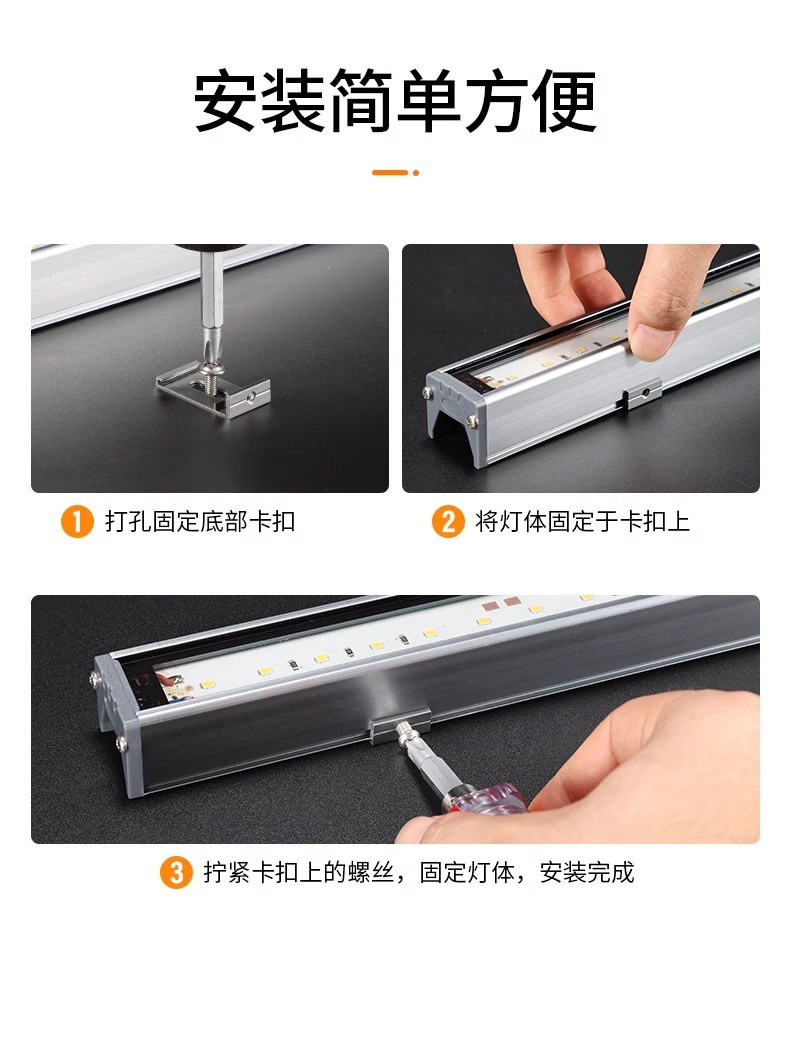 安装简单方便

1 打孔固定底部卡扣

2 将灯体固定于卡扣上

3 拧紧卡扣上的螺丝，固定灯体，安装完成