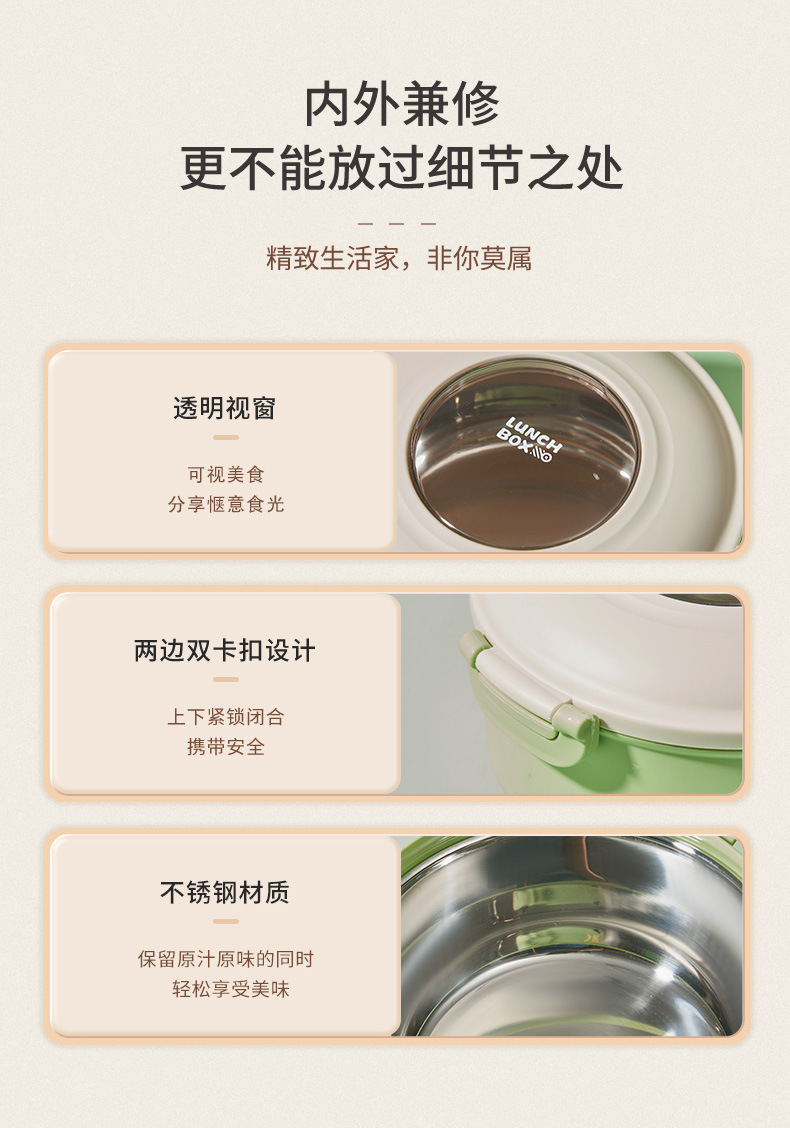 内外兼修
更不能放过细节之处

精致生活家，非你莫属

透明视窗

可视美食
分享惬意食光

LUNCH BOX

两边双卡扣设计

上下紧锁闭合
携带安全

不锈钢材质

保留原汁原味的同时
轻松享受美味