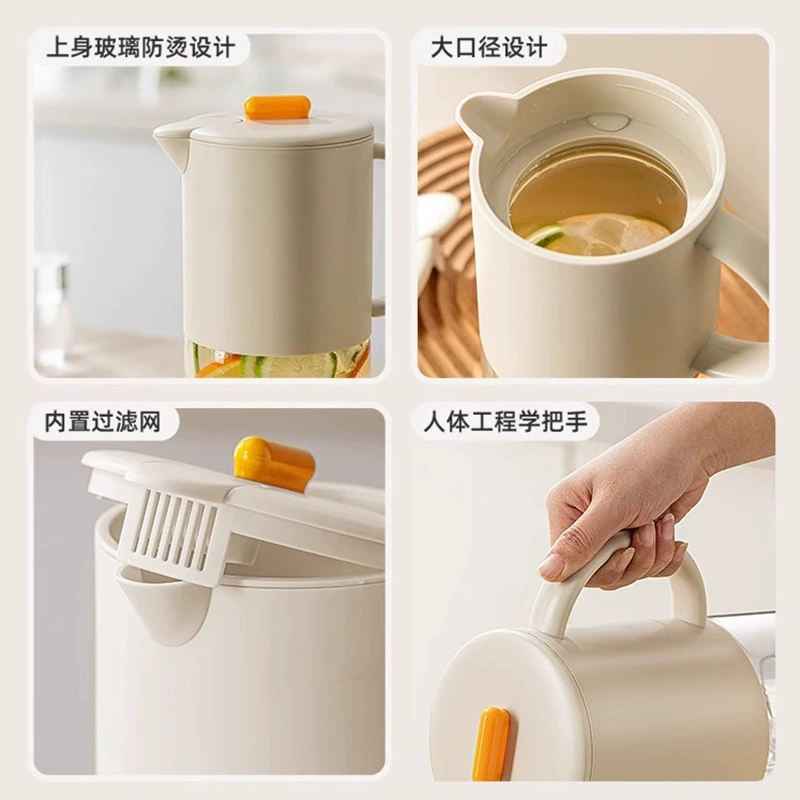 上身玻璃防烫设计

大口径设计

内置过滤网

人体工程学把手