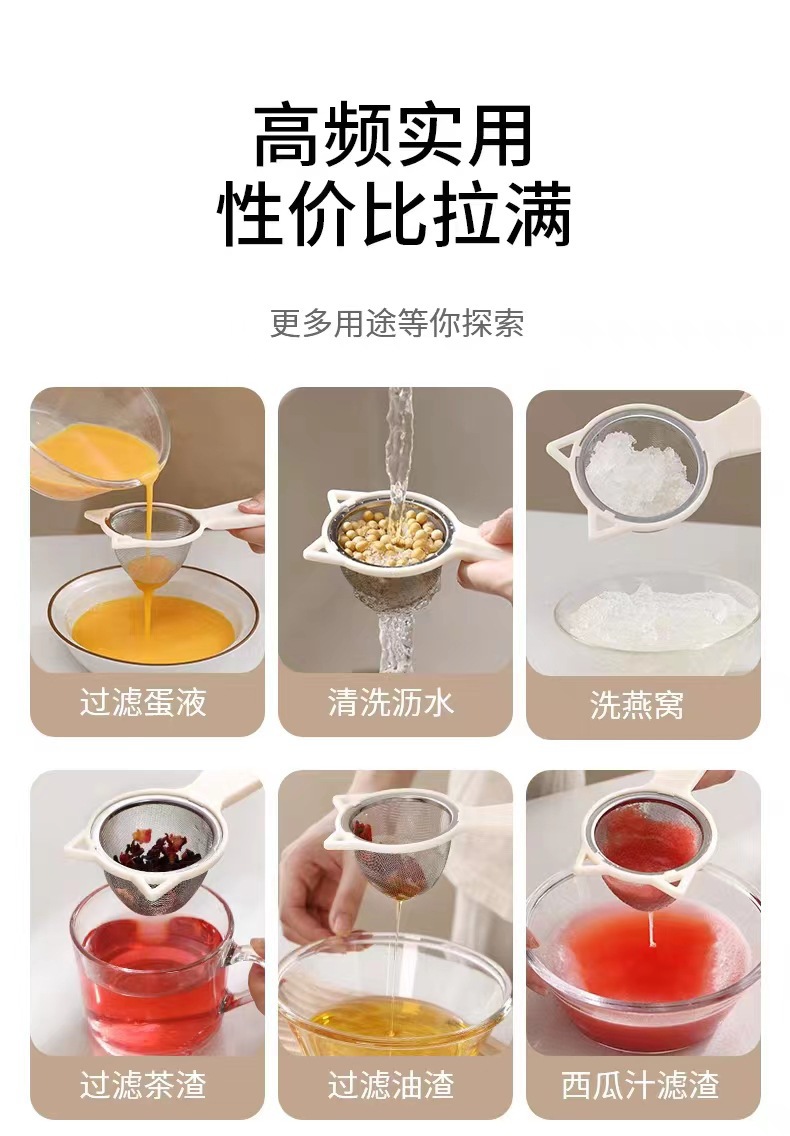 高频实用
性价比拉满

更多用途等你探索

过滤蛋液

清洗沥水

洗燕窝

过滤茶渣

过滤油渣

西瓜汁滤渣