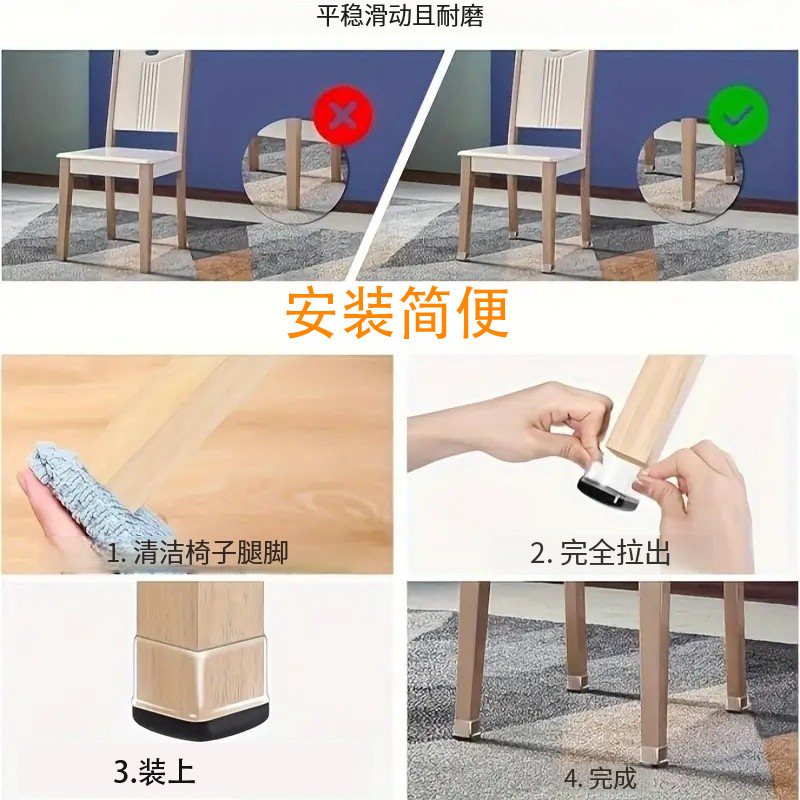 平稳滑动且耐磨

安装简便

1. 清洁椅子腿脚

2. 完全拉出

3.装上

4. 完成