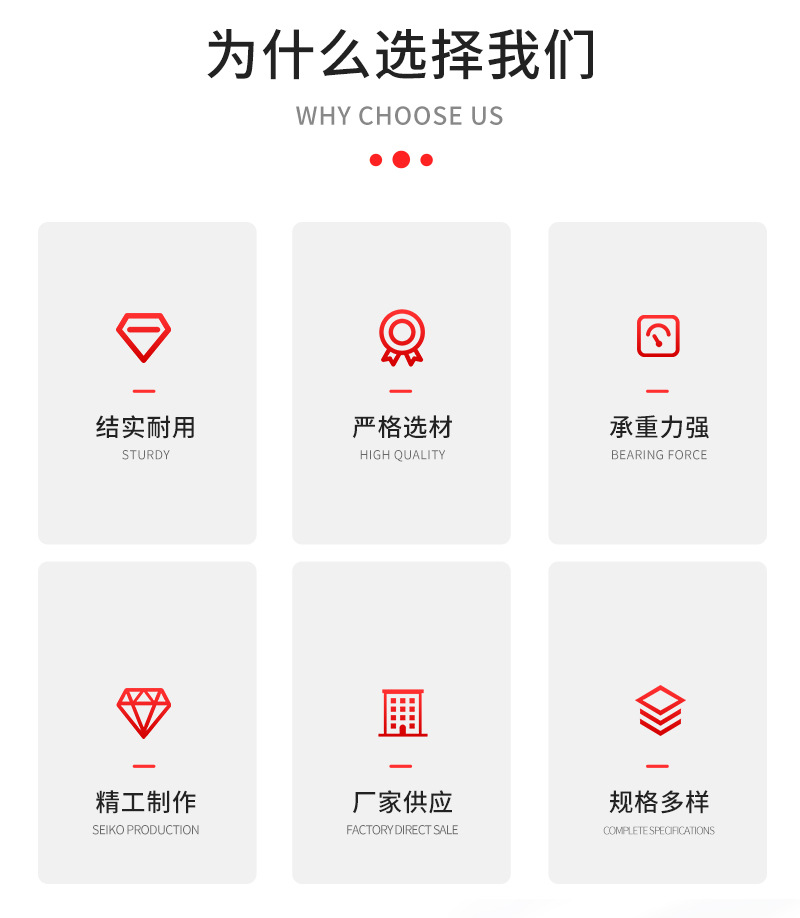 为什么选择我们

WHY CHOOSE US

结实耐用
STURDY

严格选材
HIGH QUALITY

承重力强
BEARING FORCE

精工制作
SEIKO PRODUCTION

厂家供应
FACTORY DIRECT SALE

规格多样
COMPLETE SPECIFICATIONS