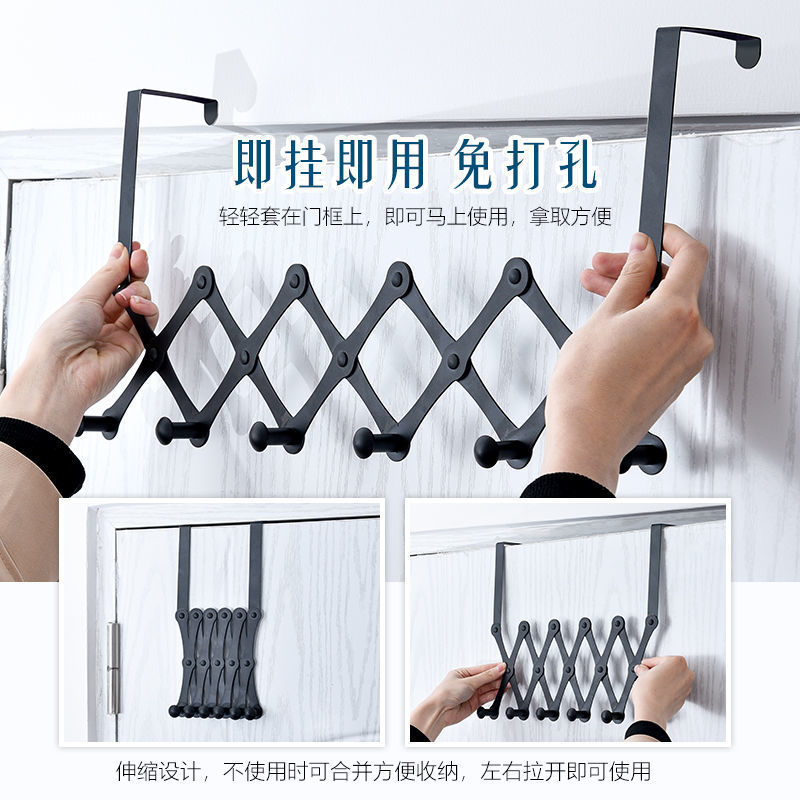 即挂即用 免打孔

轻轻套在门框上，即可马上使用，拿取方便

伸缩设计，不使用时可合并方便收纳，左右拉开即可使用