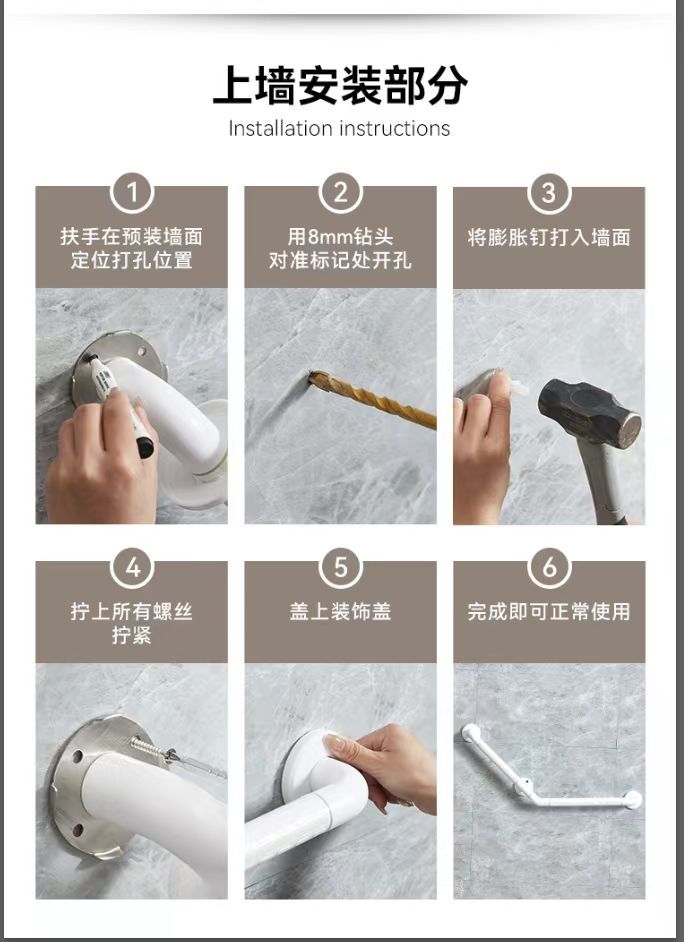 上墙安装部分

Installation instructions

1

扶手在预装墙面
定位打孔位置

2

用8mm钻头
对准标记处开孔

3

将膨胀钉打入墙面

4

拧上所有螺丝
拧紧

5

盖上装饰盖

6

完成即可正常使用